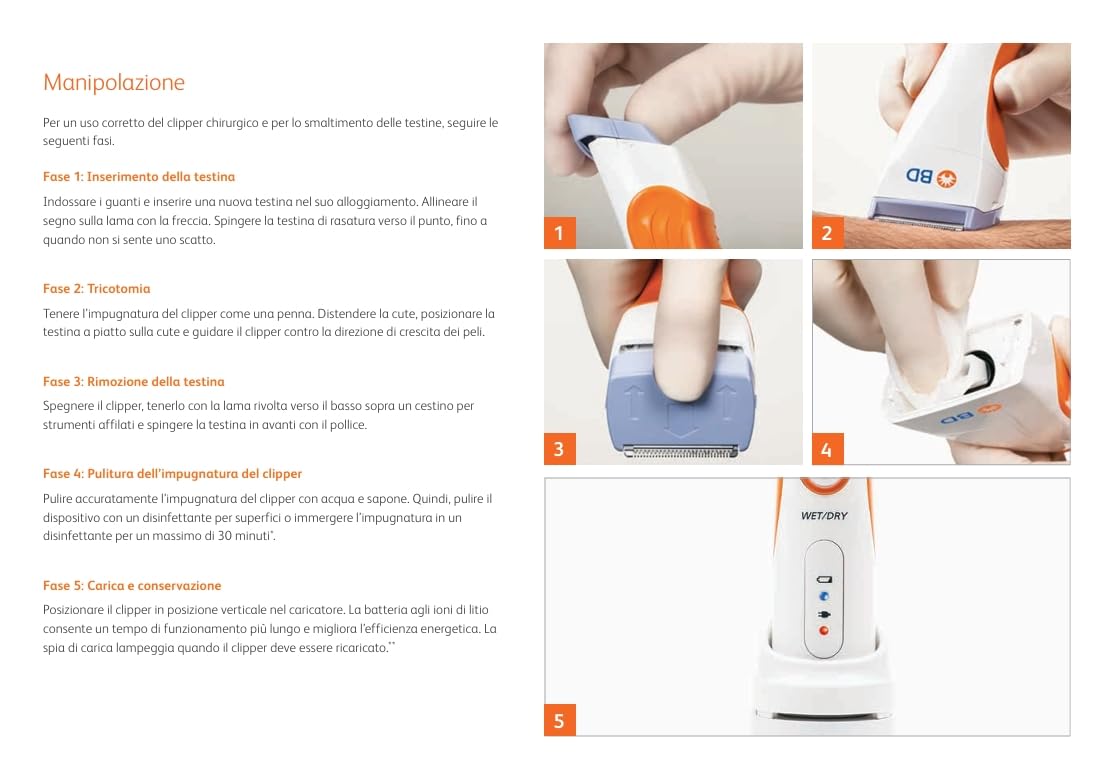 Manipolazione

Per un uso corretto del clipper chirurgico e per lo smaltimento delle testine, seguire le seguenti fasi.

Fase 1: Inserimento della testina

Indossare i guanti e inserire una nuova testina nel suo alloggiamento. Allineare il segno sulla lama con la freccia. Spingere la testina di rasatura verso il punto, fino a quando non si sente uno scatto.

Fase 2: Tricotomia

Tenere l'impugnatura del clipper come una penna. Distendere la cute, posizionare la testina a piatto sulla cute e guidare il clipper contro la direzione di crescita dei peli.

Fase 3: Rimozione della testina

Spegnere il clipper, tenerlo con la lama rivolta verso il basso sopra un cestino per strumenti affilati e spingere la testina in avanti con il pollice.

Fase 4: Pulitura dell'impugnatura del clipper

Pulire accuratamente l'impugnatura del clipper con acqua e sapone. Quindi, pulire il dispositivo con un disinfettante per superfici o immergere l'impugnatura in un disinfettante per un massimo di 30 minuti*.

Fase 5: Carica e conservazione

Posizionare il clipper in posizione verticale nel caricatore. La batteria agli ioni di litio consente un tempo di funzionamento più lungo e migliora l'efficienza energetica. La spia di carica lampeggia quando il clipper deve essere ricaricato.**

1

BD

2

3

BD

4

WET/DRY

5