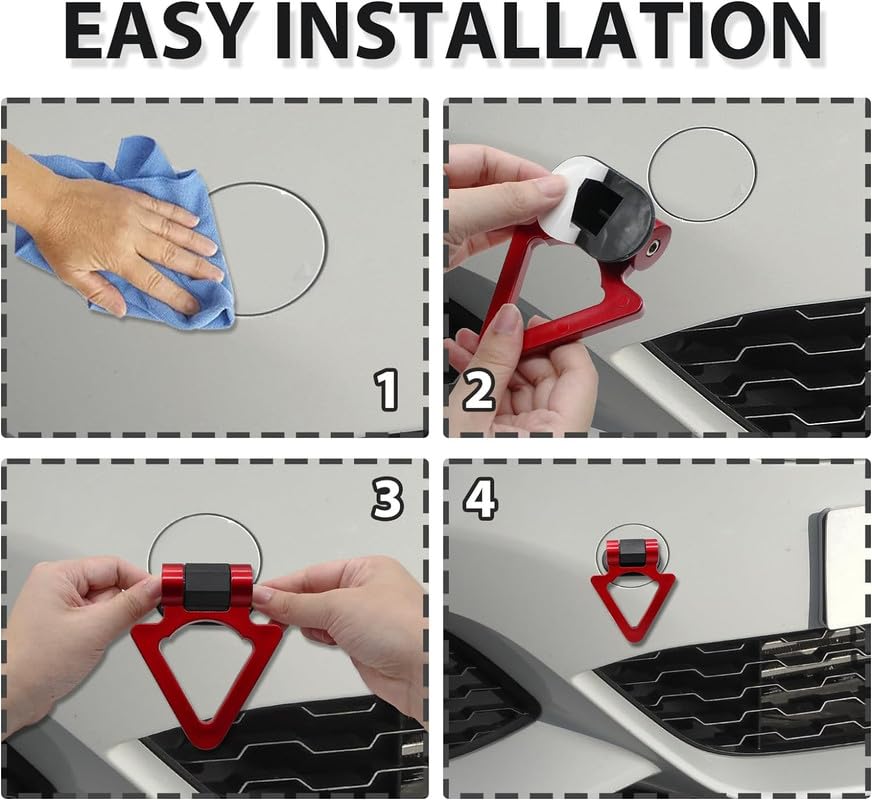 EASY INSTALLATION

1

2

3

4