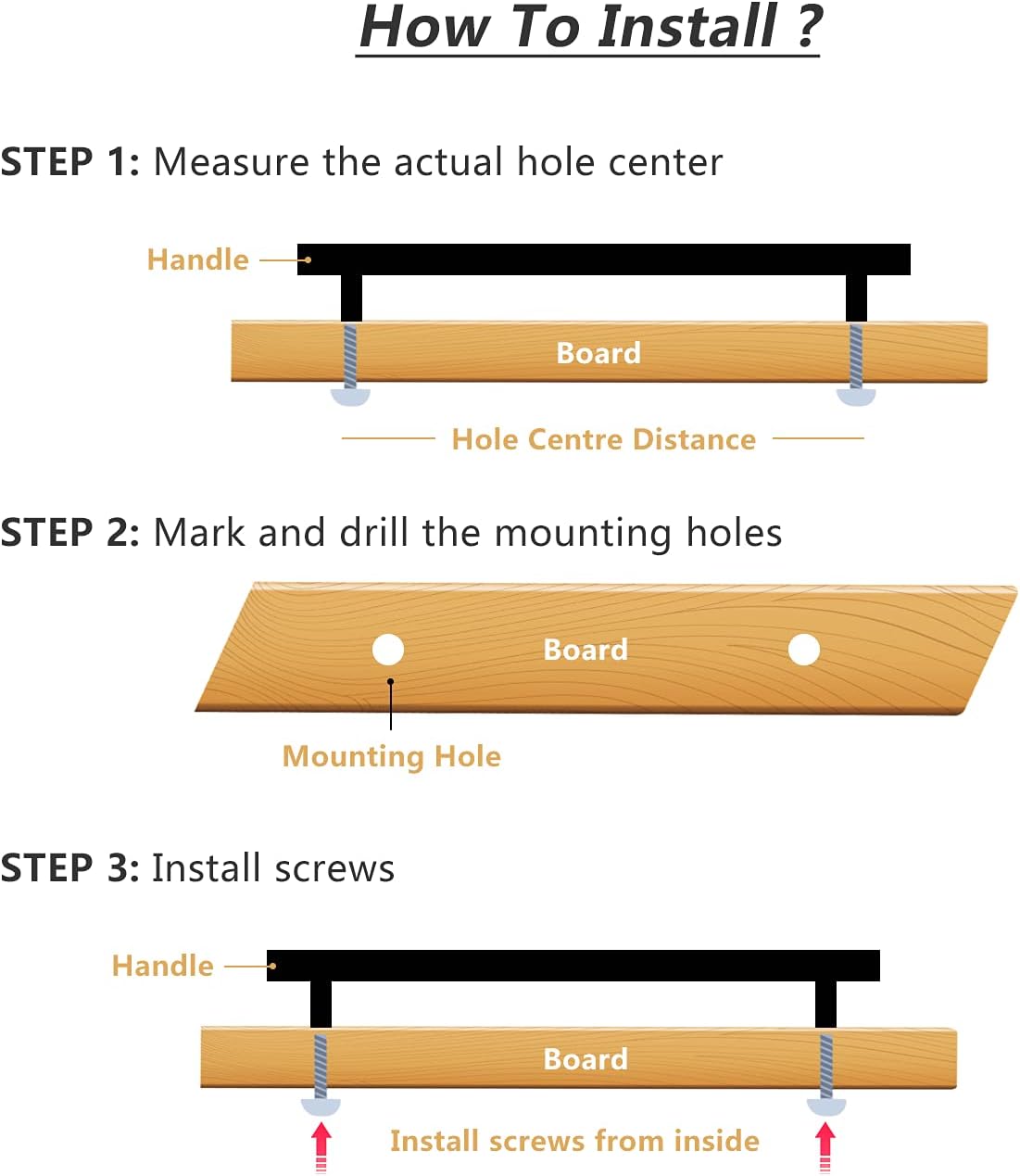 How To Install ?

STEP 1: Measure the actual hole center

Handle

Board

Hole Centre Distance

STEP 2: Mark and drill the mounting holes

Board

Mounting Hole

STEP 3: Install screws

Handle

Board

Install screws from inside