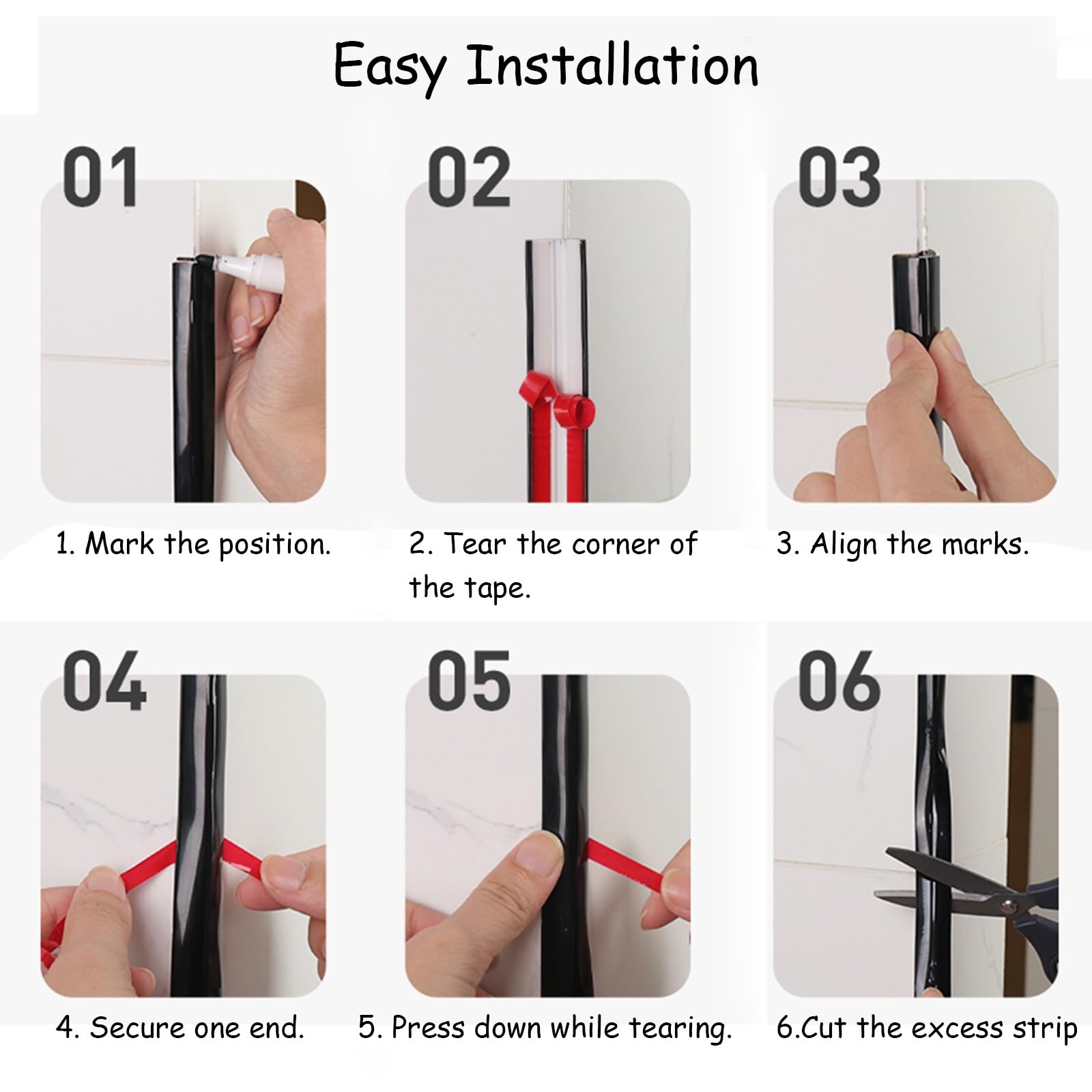 Easy Installation

01

1. Mark the position.

02

2. Tear the corner of the tape.

03

3. Align the marks.

04

4. Secure one end.

05

5. Press down while tearing.

06

6.Cut the excess strip