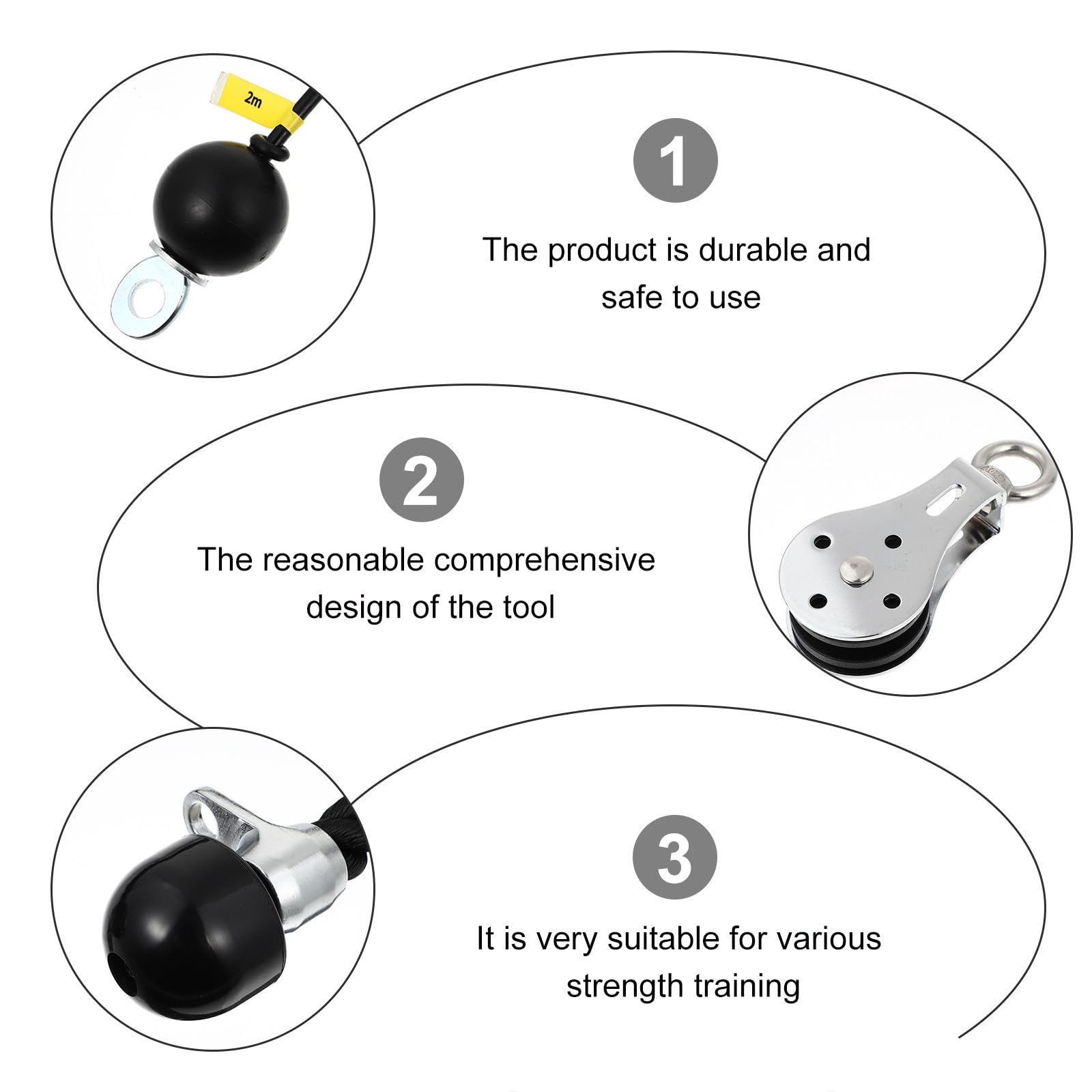 2m

1

The product is durable and safe to use

2

The reasonable comprehensive design of the tool

3

It is very suitable for various strength training