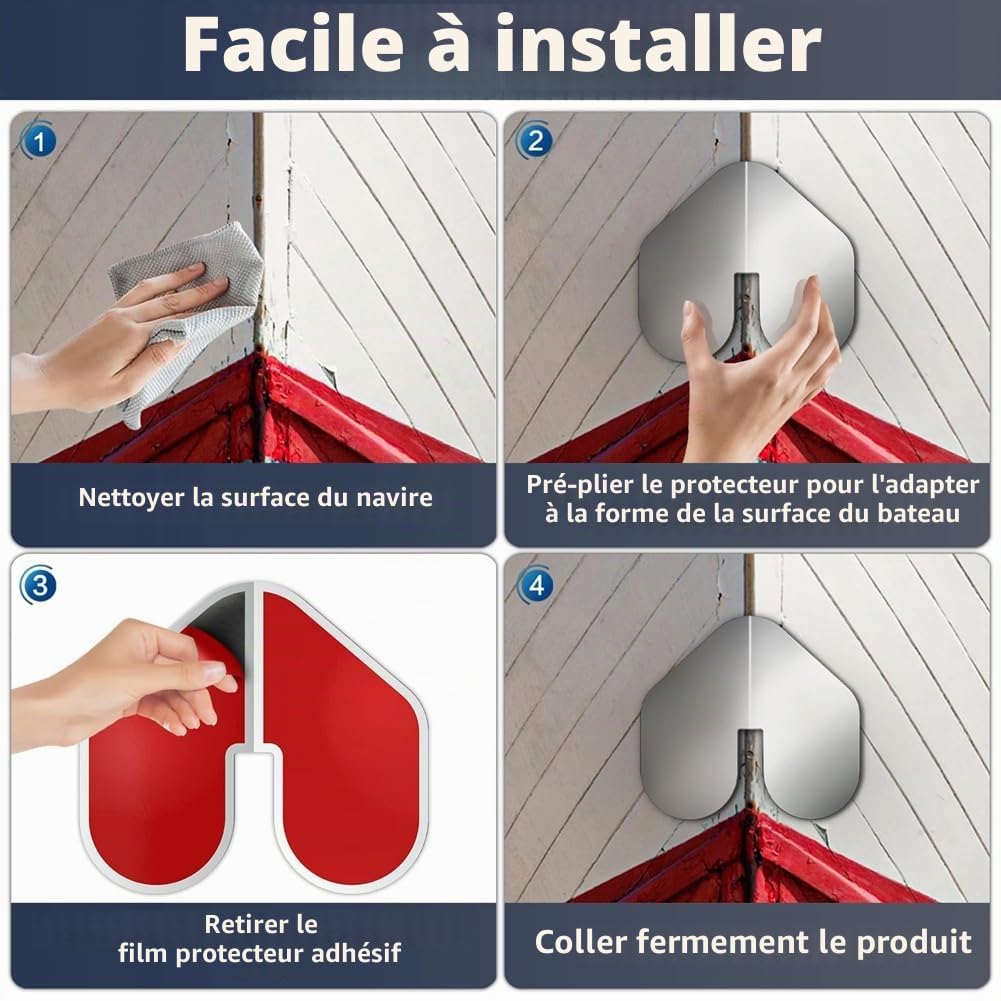 Facile à installer

1

Nettoyer la surface du navire

2

Pré-plier le protecteur pour l'adapter à la forme de la surface du bateau

3

Retirer le film protecteur adhésif

4

Coller fermement le produit