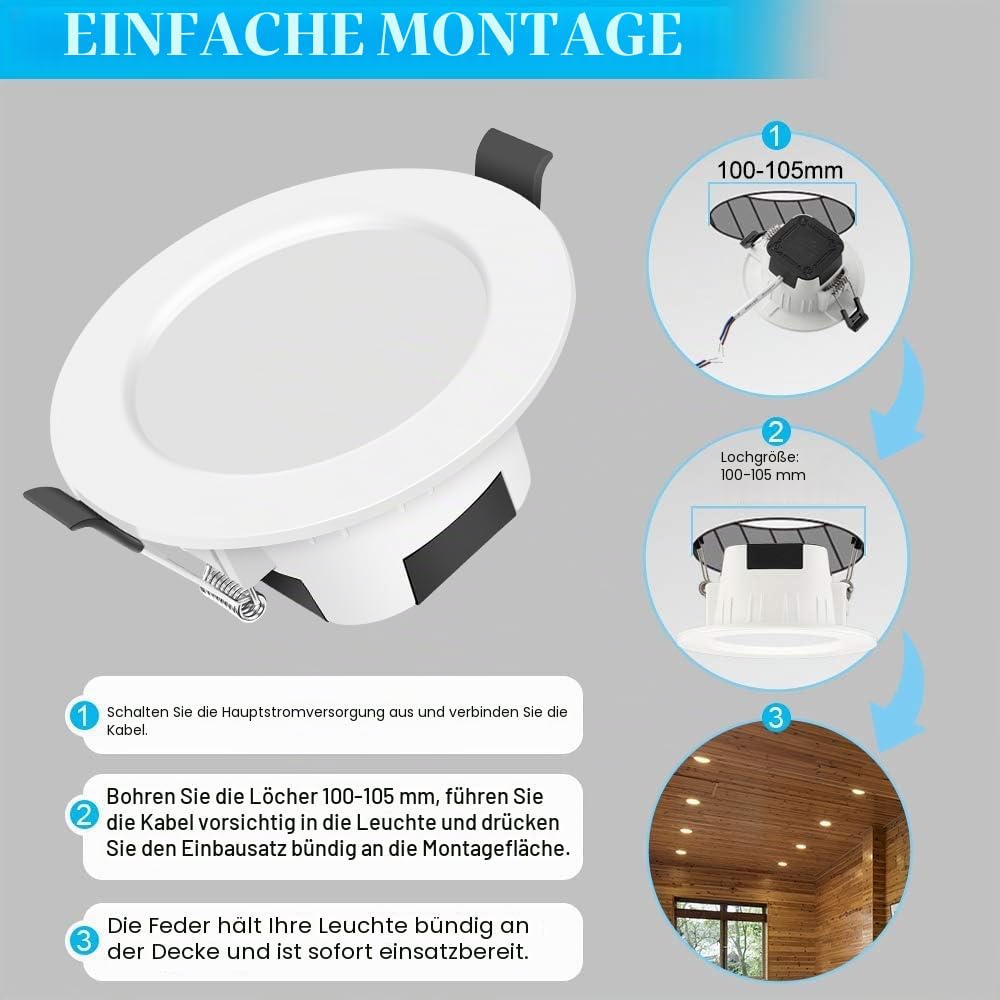 EINFACHE MONTAGE

1
100-105mm

2
Lochgröße:
100-105 mm

3

1 Schalten Sie die Hauptstromversorgung aus und verbinden Sie die Kabel.

2 Bohren Sie die Löcher 100-105 mm, führen Sie die Kabel vorsichtig in die Leuchte und drücken Sie den Einbausatz bündig an die Montagefläche.

3 Die Feder hält Ihre Leuchte bündig an der Decke und ist sofort einsatzbereit.