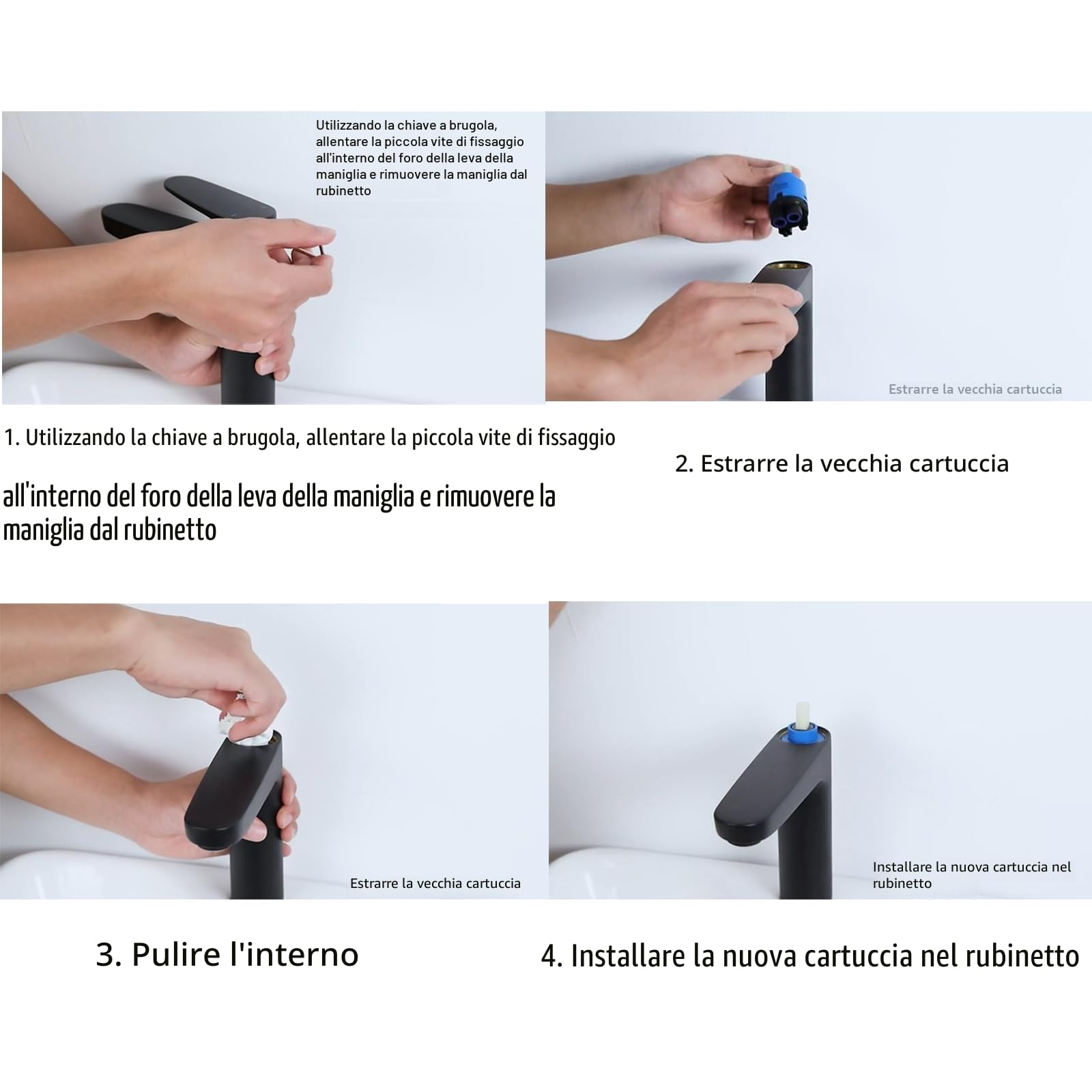 Utilizzando la chiave a brugola, allentare la piccola vite di fissaggio all'interno del foro della leva della maniglia e rimuovere la maniglia dal rubinetto

Estrarre la vecchia cartuccia

1. Utilizzando la chiave a brugola, allentare la piccola vite di fissaggio

all'interno del foro della leva della maniglia e rimuovere la maniglia dal rubinetto

2. Estrarre la vecchia cartuccia

Estrarre la vecchia cartuccia

Installare la nuova cartuccia nel rubinetto

3. Pulire l'interno

4. Installare la nuova cartuccia nel rubinetto