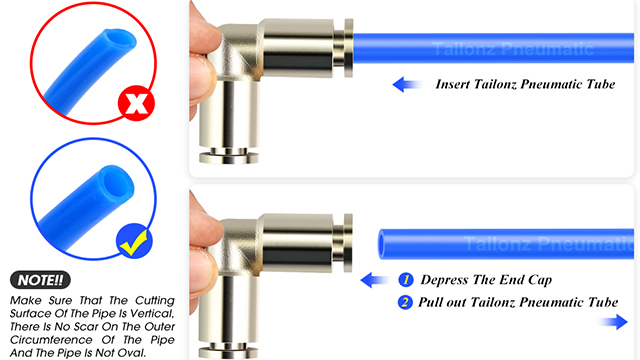 NOTE!!

Make Sure That The Cutting Surface Of The Pipe Is Vertical, There Is No Scar On The Outer Circumference Of The Pipe And The Pipe Is Not Oval.

Tailonz Pneumatic

Insert Tailonz Pneumatic Tube

Tailonz Pneumatic

1 Depress The End Cap

2 Pull out Tailonz Pneumatic Tube