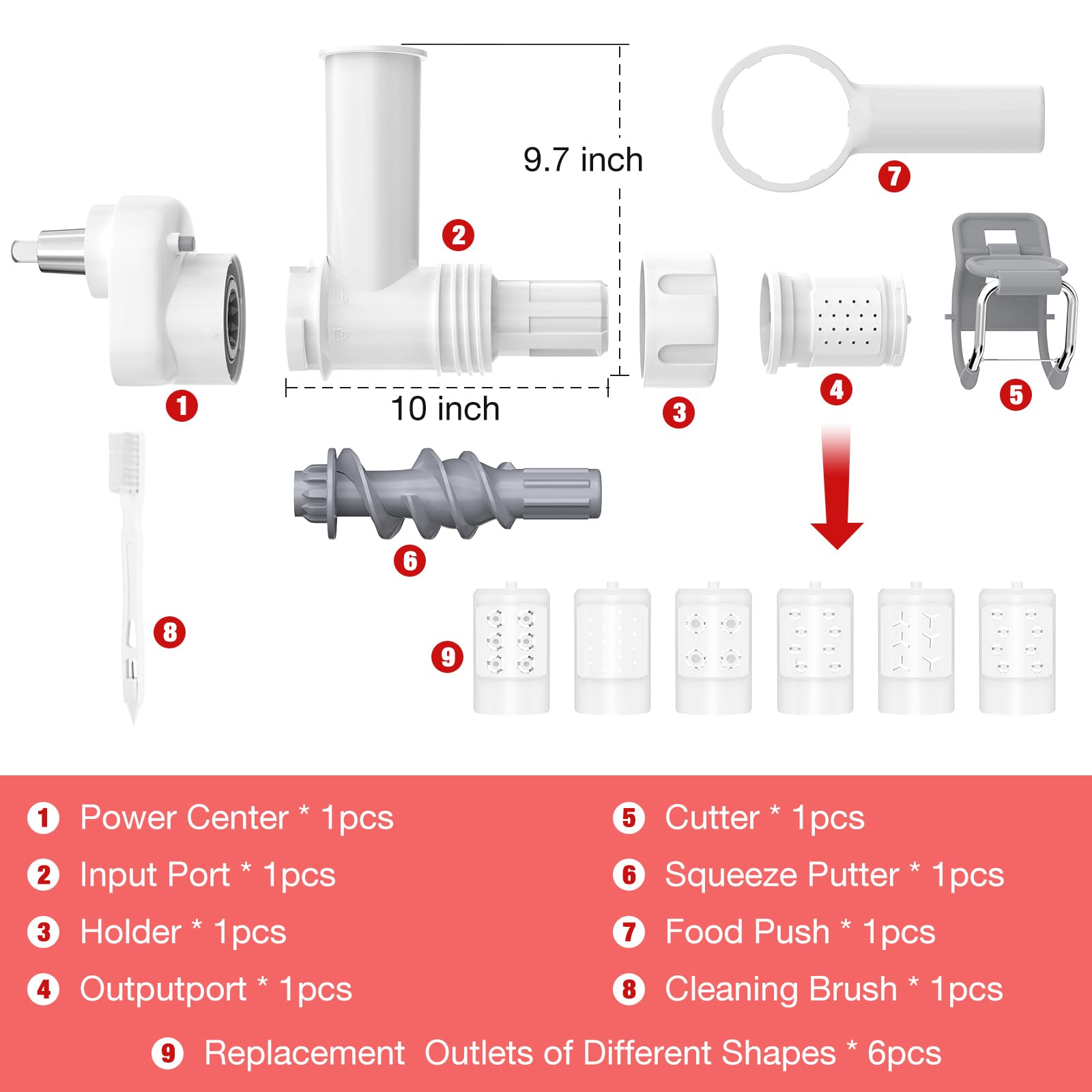 9.7 inch

7

2

1

10 inch

3

4

5

6

8

9

1 Power Center * 1pcs
2 Input Port * 1pcs
3 Holder * 1pcs
4 Outputport * 1pcs

5 Cutter * 1pcs
6 Squeeze Putter * 1pcs
7 Food Push * 1pcs
8 Cleaning Brush * 1pcs

9 Replacement Outlets of Different Shapes * 6pcs