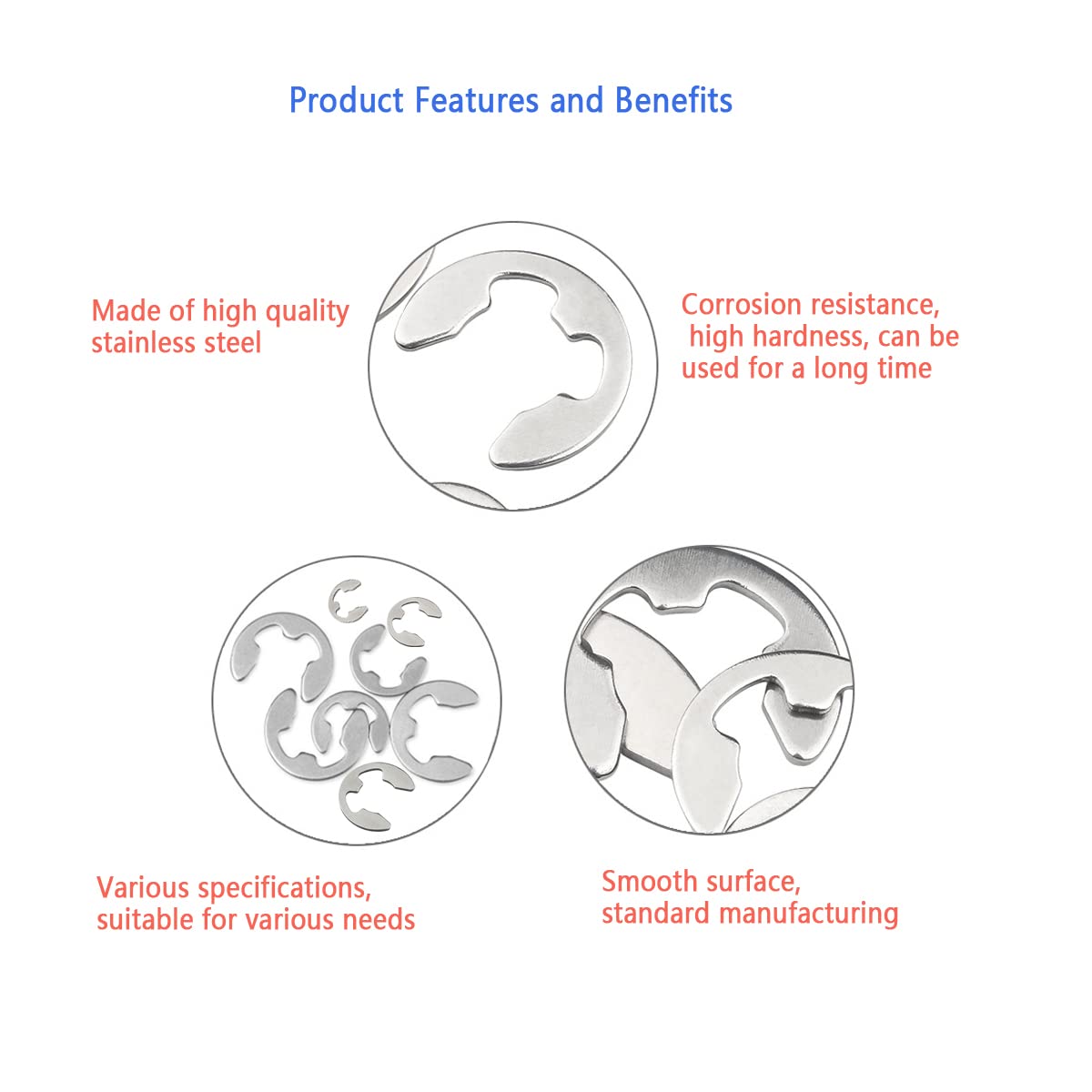 Product Features and Benefits

Made of high quality stainless steel

Corrosion resistance, high hardness, can be used for a long time

Various specifications, suitable for various needs

Smooth surface, standard manufacturing