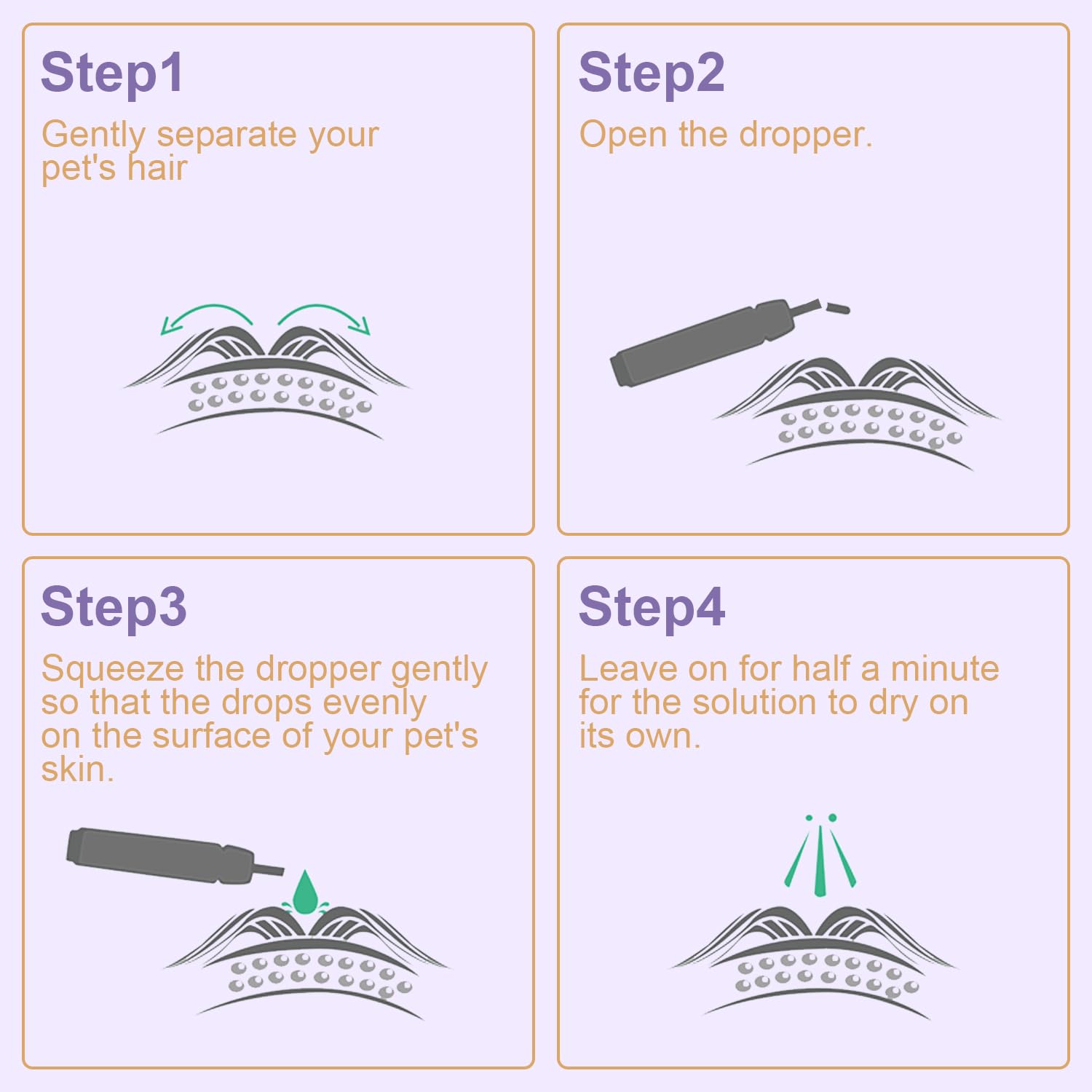 Step1

Gently separate your pet's hair

Step2

Open the dropper.

Step3

Squeeze the dropper gently so that the drops evenly on the surface of your pet's skin.

Step4

Leave on for half a minute for the solution to dry on its own.