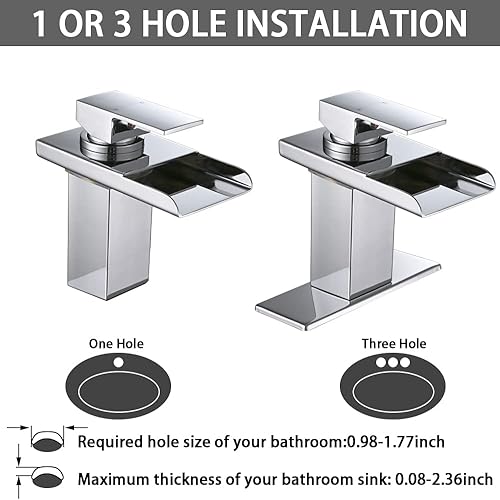 1 OR 3 HOLE INSTALLATION

One Hole

Three Hole

Required hole size of your bathroom:0.98-1.77inch

Maximum thickness of your bathroom sink: 0.08-2.36inch