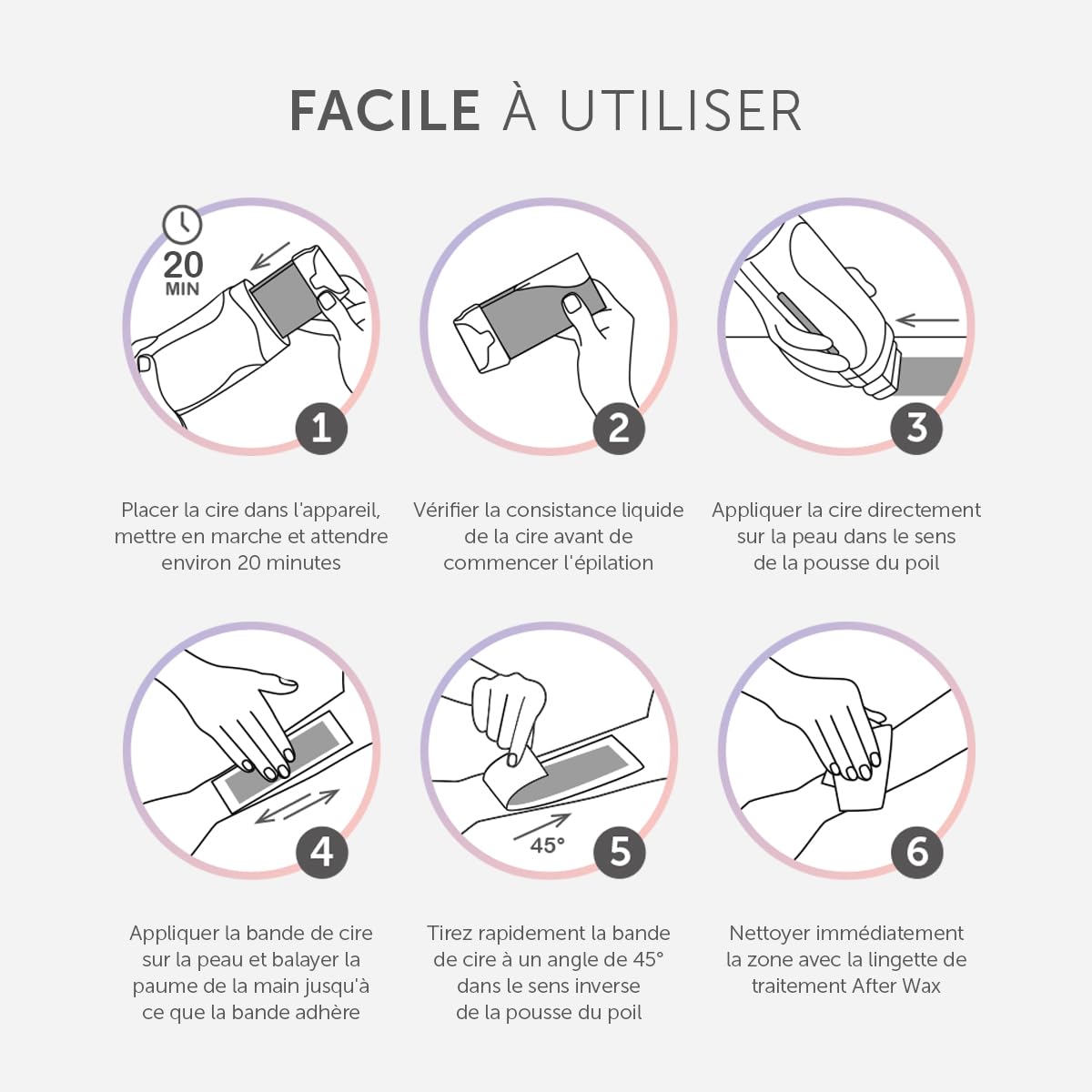 FACILE À UTILISER

20 MIN

1

Placer la cire dans l'appareil, mettre en marche et attendre environ 20 minutes

2

Vérifier la consistance liquide de la cire avant de commencer l'épilation

3

Appliquer la cire directement sur la peau dans le sens de la pousse du poil

4

Appliquer la bande de cire sur la peau et balayer la paume de la main jusqu'à ce que la bande adhère

45°

5

Tirez rapidement la bande de cire à un angle de 45° dans le sens inverse de la pousse du poil

6

Nettoyer immédiatement la zone avec la lingette de traitement After Wax