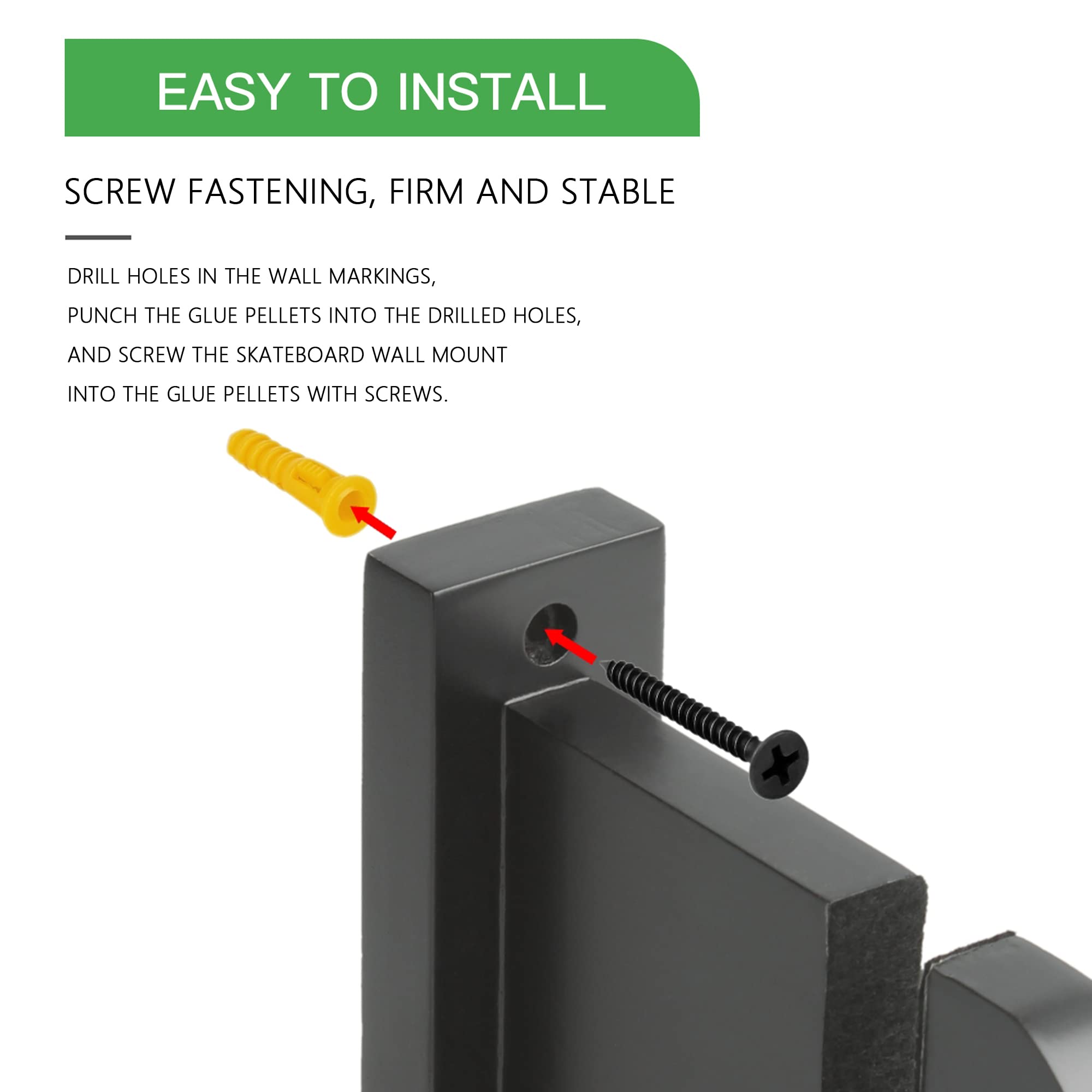 EASY TO INSTALL

SCREW FASTENING, FIRM AND STABLE

DRILL HOLES IN THE WALL MARKINGS,
PUNCH THE GLUE PELLETS INTO THE DRILLED HOLES,
AND SCREW THE SKATEBOARD WALL MOUNT
INTO THE GLUE PELLETS WITH SCREWS.