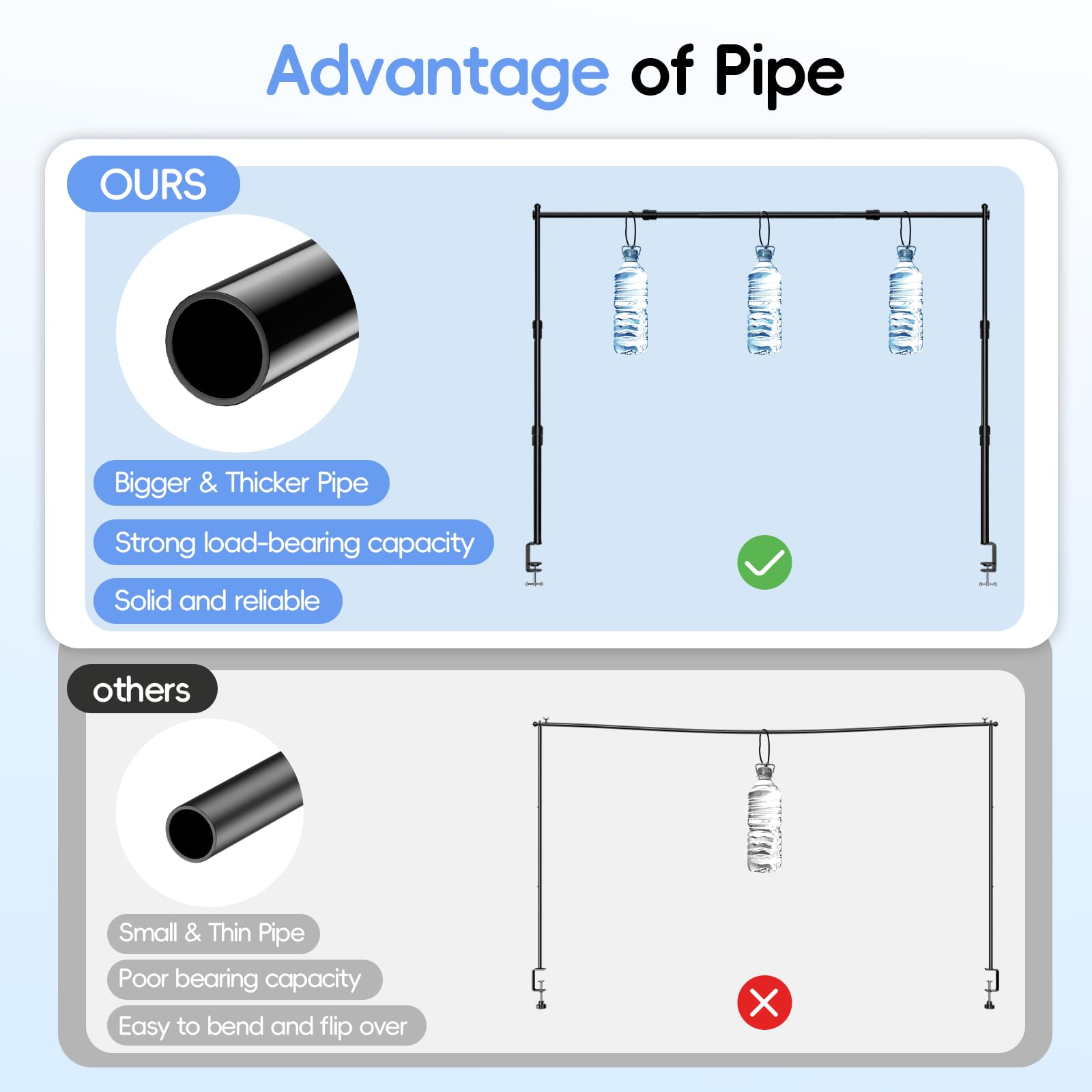 Advantage of Pipe

OURS

Bigger & Thicker Pipe

Strong load-bearing capacity

Solid and reliable

others

Small & Thin Pipe

Poor bearing capacity

Easy to bend and flip over