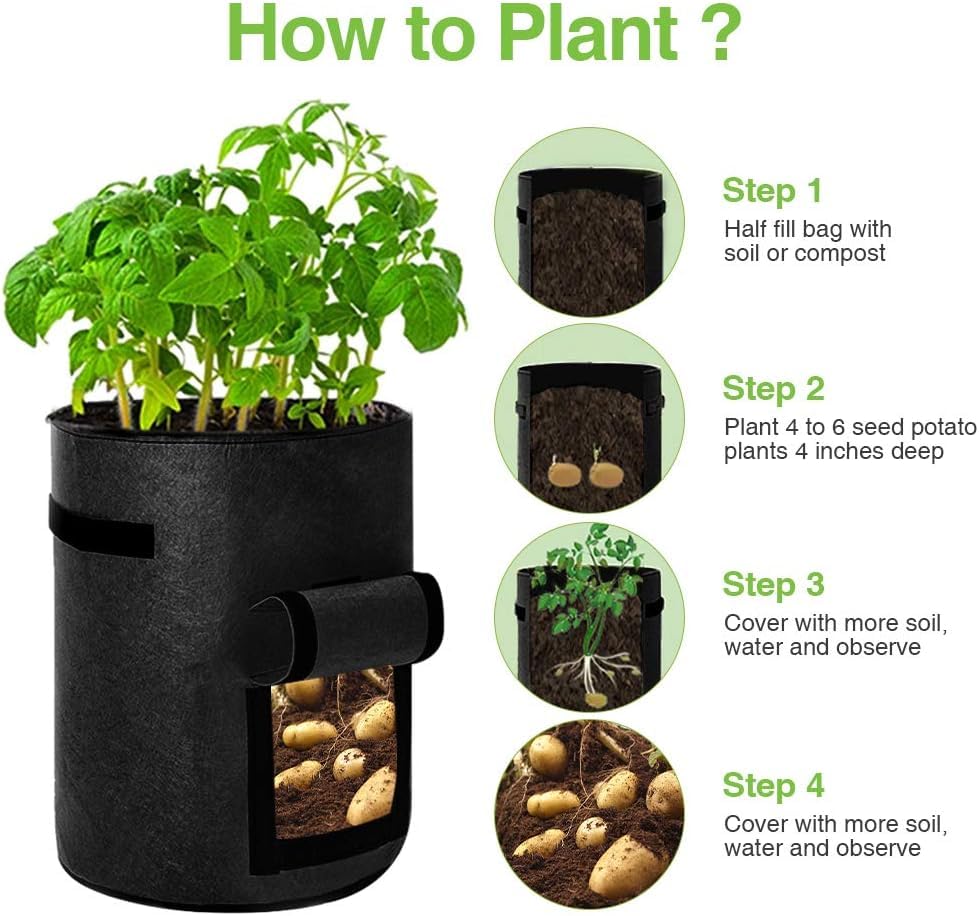 How to Plant ?

Step 1
Half fill bag with soil or compost

Step 2
Plant 4 to 6 seed potato plants 4 inches deep

Step 3
Cover with more soil, water and observe

Step 4
Cover with more soil, water and observe