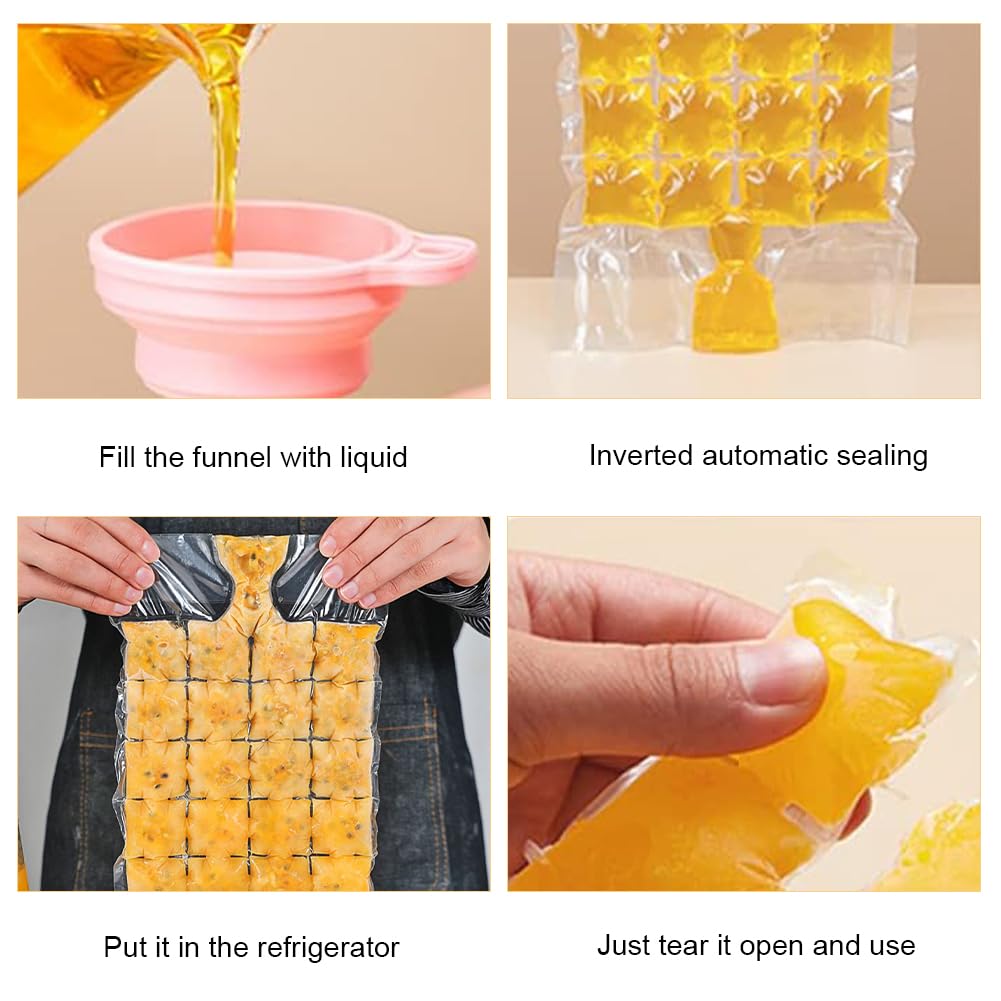 Fill the funnel with liquid

Inverted automatic sealing

Put it in the refrigerator

Just tear it open and use