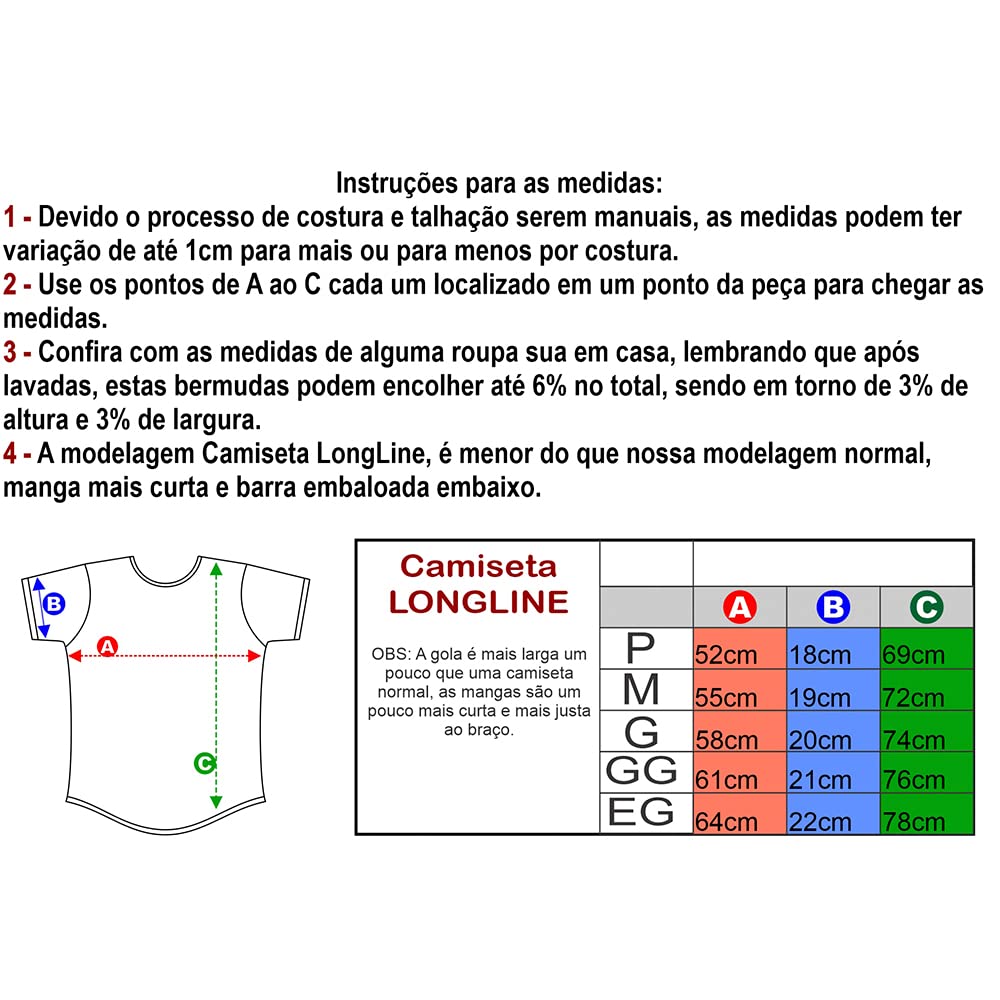 Instruções para as medidas:
1 - Devido o processo de costura e talhação serem manuais, as medidas podem ter variação de até 1cm para mais ou para menos por costura.
2 - Use os pontos de A ao C cada um localizado em um ponto da peça para chegar as medidas.
3 - Confira com as medidas de alguma roupa sua em casa, lembrando que após lavadas, estas bermudas podem encolher até 6% no total, sendo em torno de 3% de altura e 3% de largura.
4 - A modelagem Camiseta LongLine, é menor do que nossa modelagem normal, manga mais curta e barra embaloada embaixo.

B
A
C

Camiseta LONGLINE

OBS: A gola é mais larga um pouco que uma camiseta normal, as mangas são um pouco mais curta e mais justa ao braço.

| | A | B | C |
|---|---|---|---|
| P | 52cm | 18cm | 69cm |
| M | 55cm | 19cm | 72cm |
| G | 58cm | 20cm | 74cm |
| GG | 61cm | 21cm | 76cm |
| EG | 64cm | 22cm | 78cm |