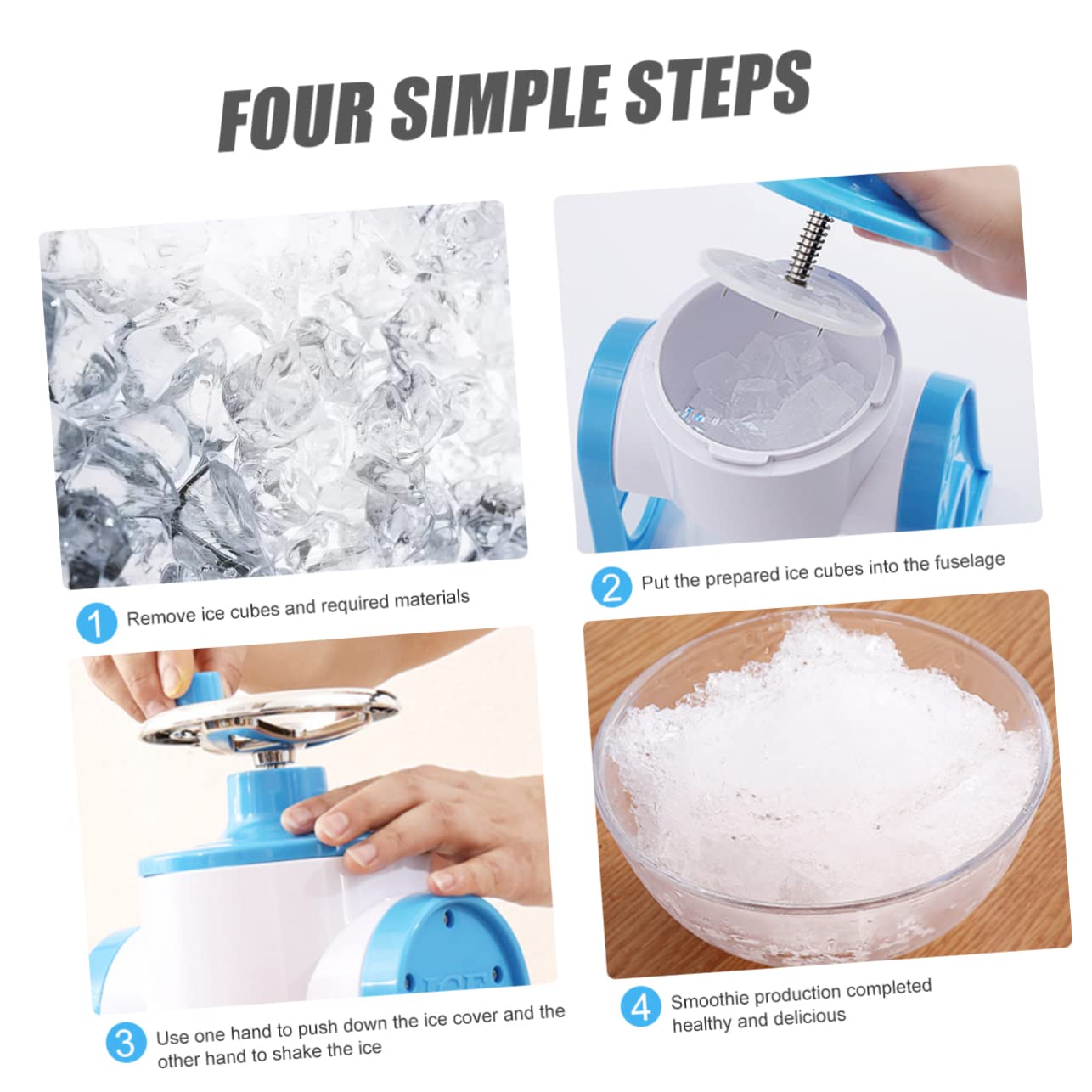 FOUR SIMPLE STEPS

1 Remove ice cubes and required materials

2 Put the prepared ice cubes into the fuselage

ICE

3 Use one hand to push down the ice cover and the other hand to shake the ice

4 Smoothie production completed healthy and delicious