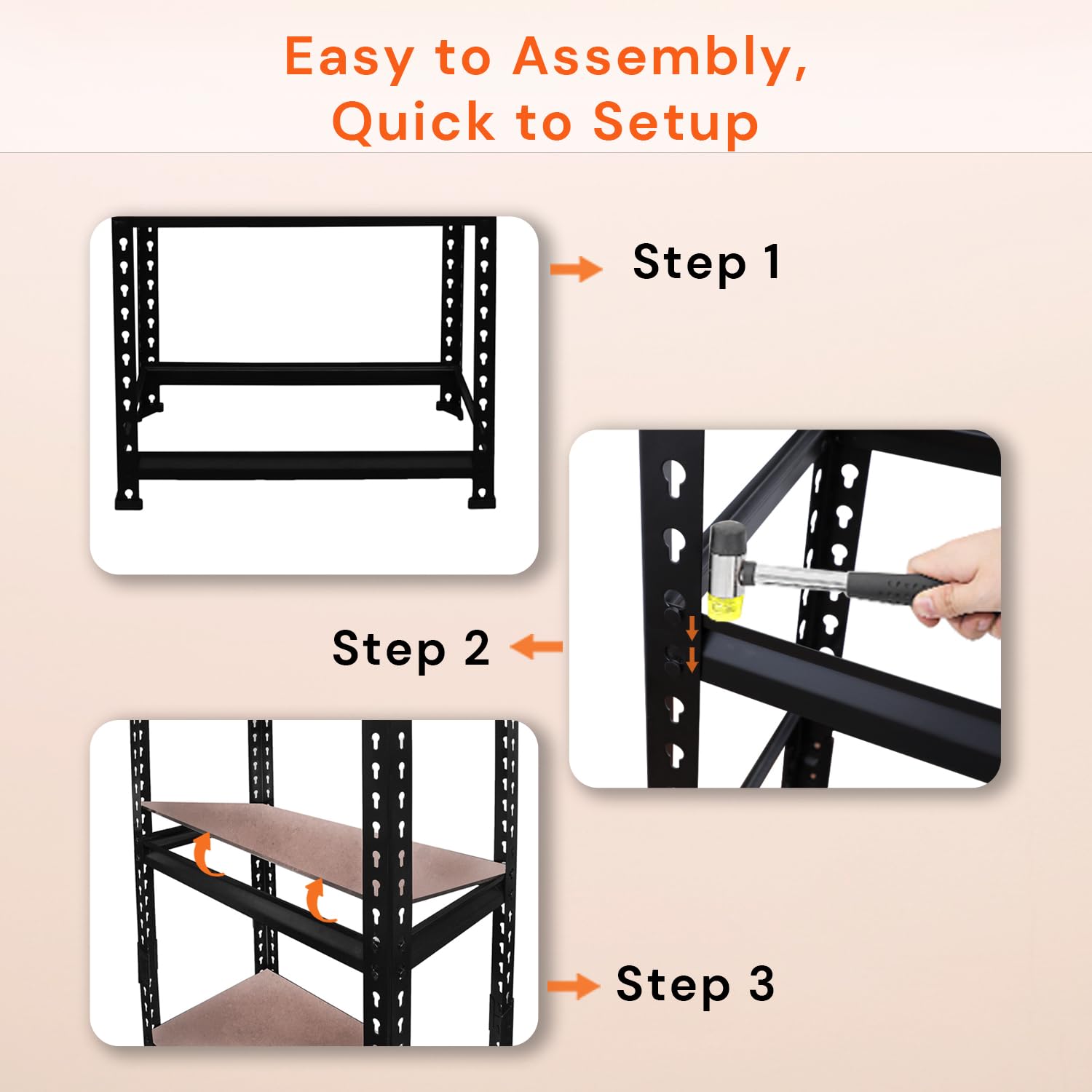 Easy to Assembly,
Quick to Setup

Step 1

Step 2

Step 3