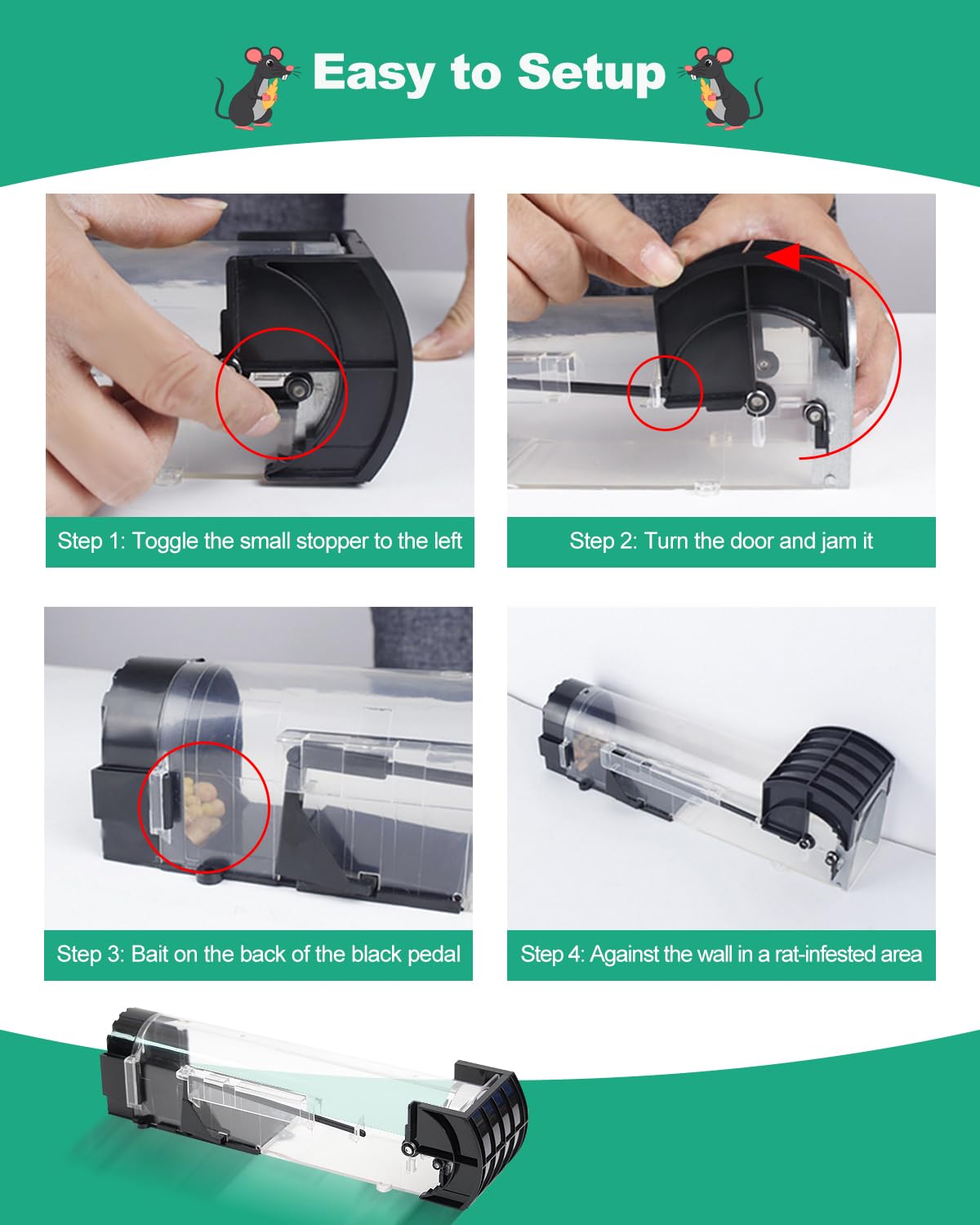 Easy to Setup

Step 1: Toggle the small stopper to the left

Step 2: Turn the door and jam it

Step 3: Bait on the back of the black pedal

Step 4: Against the wall in a rat-infested area