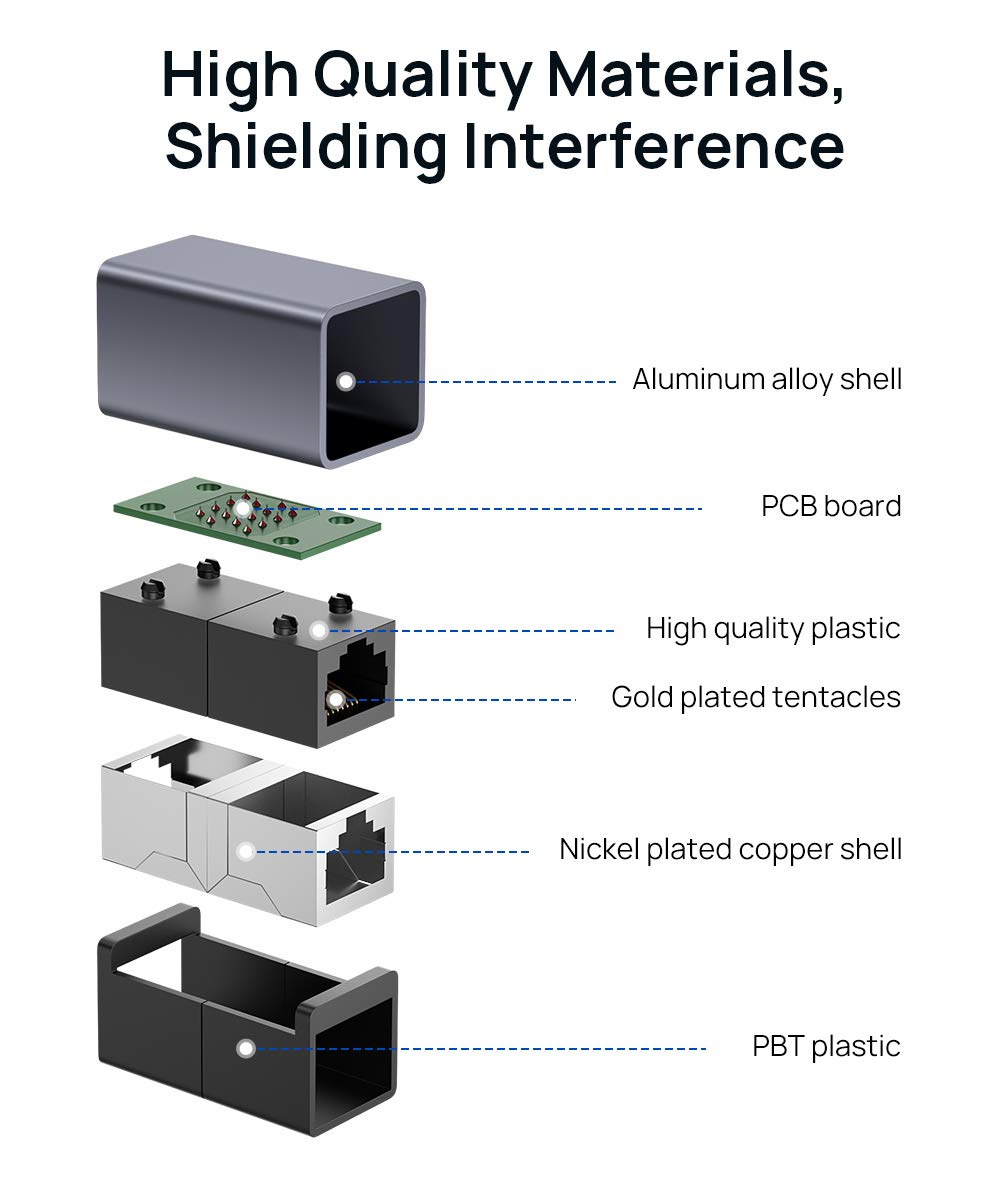 High Quality Materials, Shielding Interference

Aluminum alloy shell

PCB board

High quality plastic

Gold plated tentacles

Nickel plated copper shell

PBT plastic