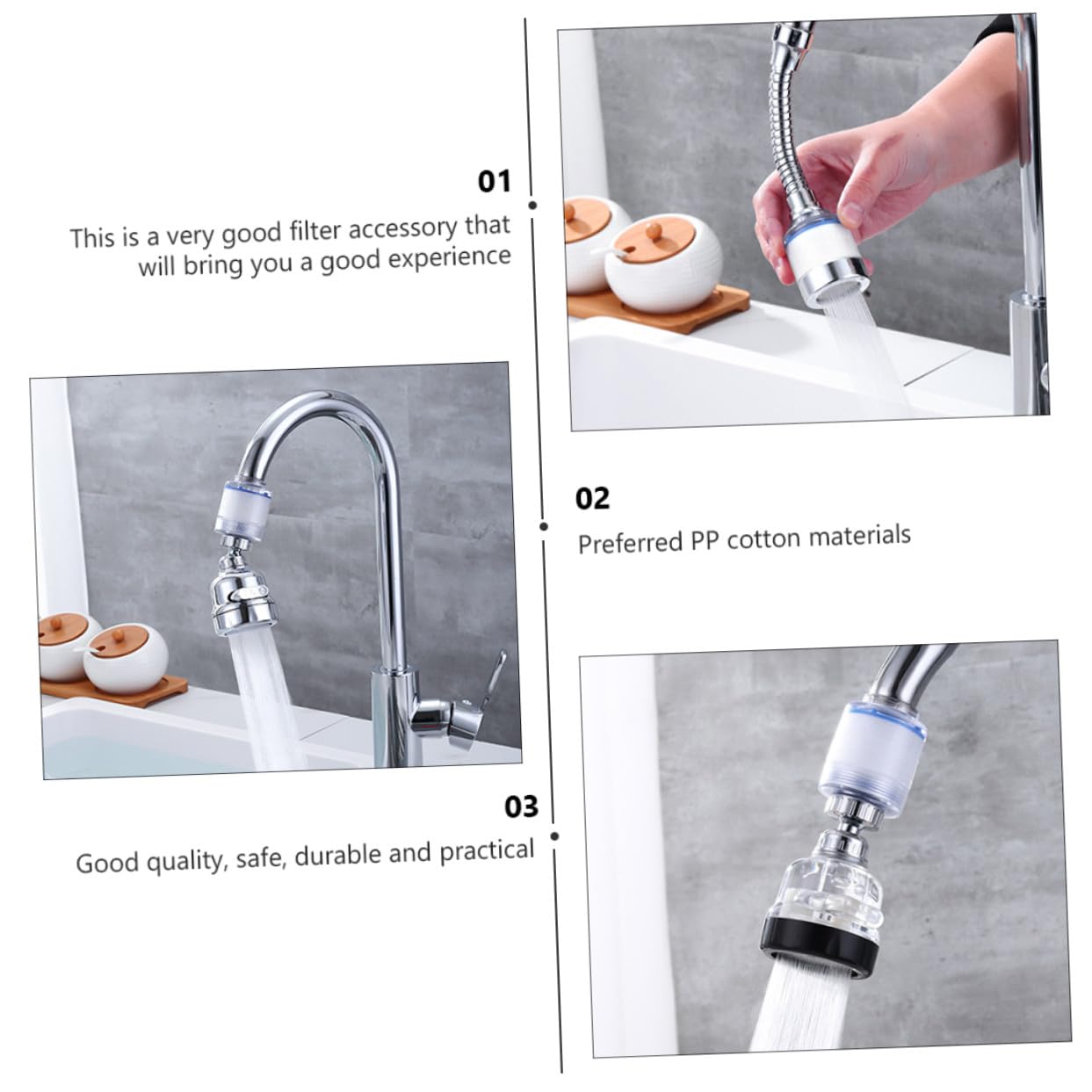 01
This is a very good filter accessory that will bring you a good experience

02
Preferred PP cotton materials

03
Good quality, safe, durable and practical