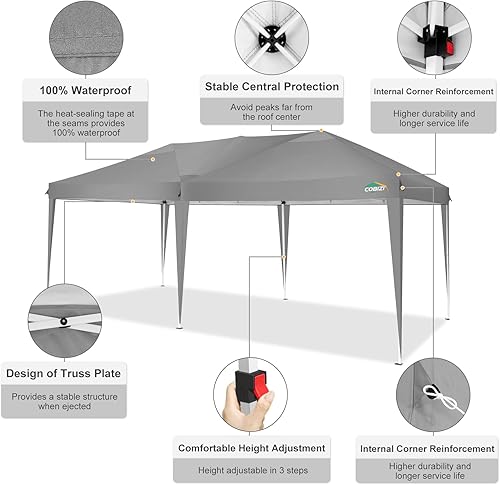 100% Waterproof

The heat-sealing tape at the seams provides 100% waterproof

Stable Central Protection

Avoid peaks far from the roof center

Internal Corner Reinforcement

Higher durability and longer service life

COBIZI

Design of Truss Plate

Provides a stable structure when ejected

Comfortable Height Adjustment

Height adjustable in 3 steps

Internal Corner Reinforcement

Higher durability and longer service life