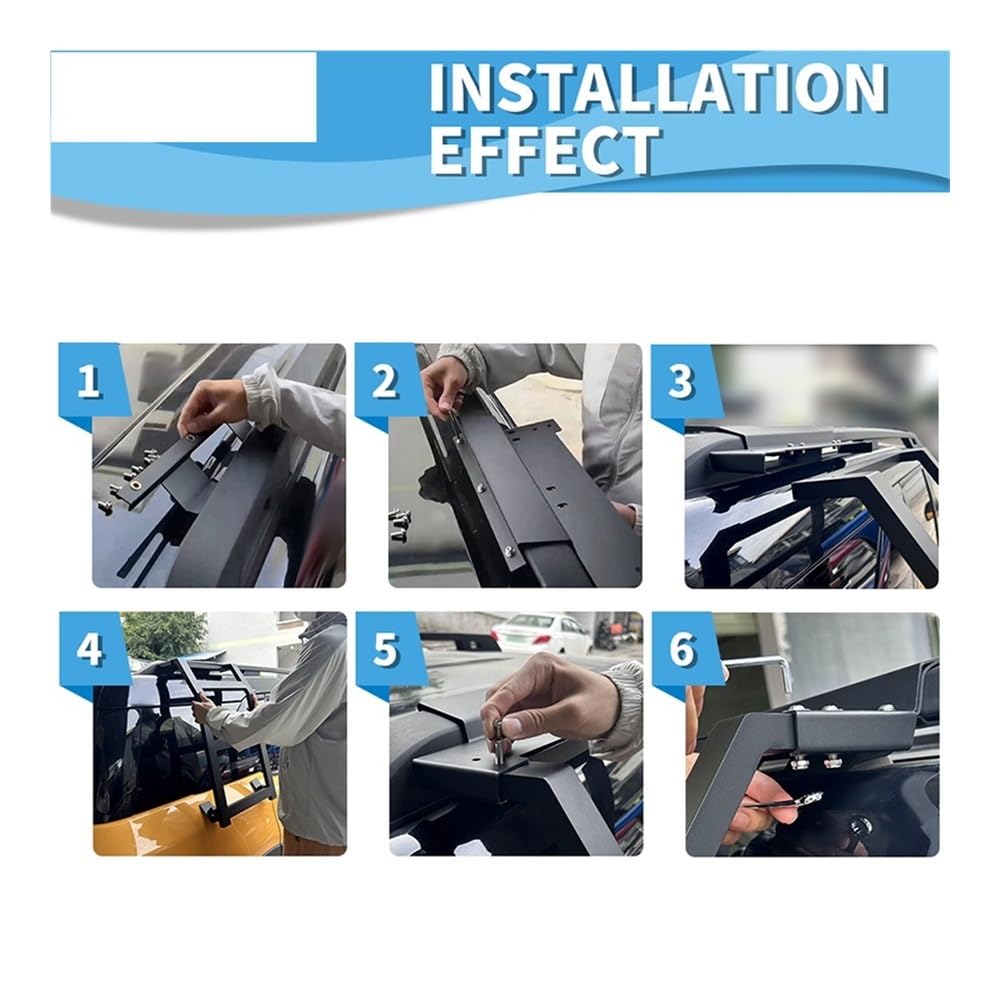 INSTALLATION EFFECT

1

2

3

4

5

6