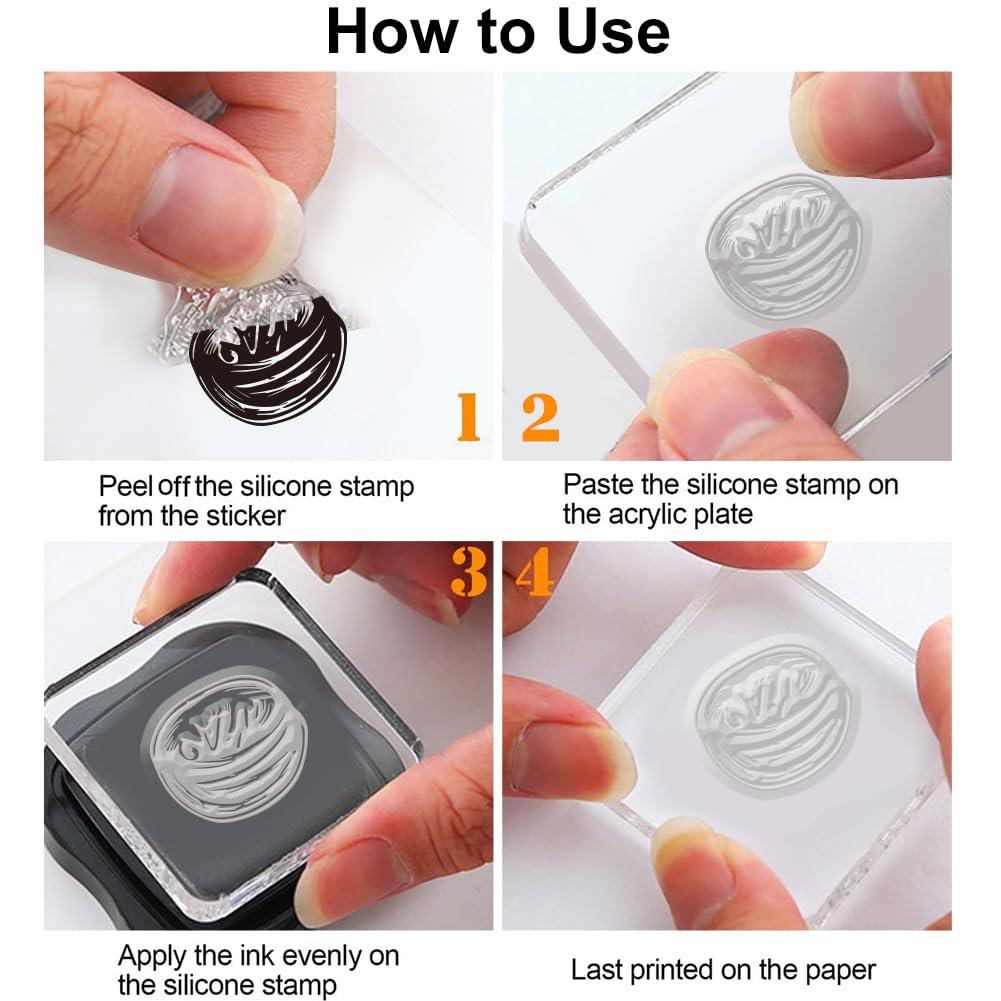 How to Use

1

Peel off the silicone stamp from the sticker

2

Paste the silicone stamp on the acrylic plate

3

Apply the ink evenly on the silicone stamp

4

Last printed on the paper