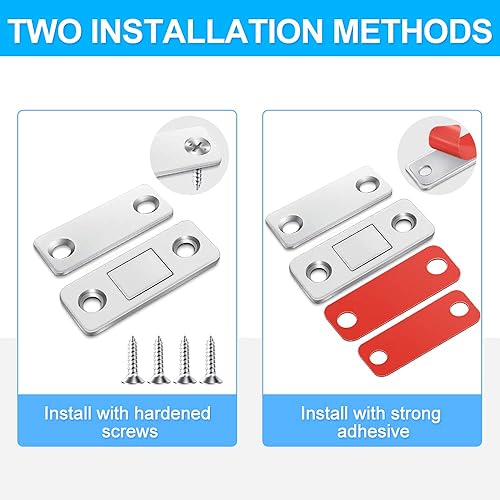 TWO INSTALLATION METHODS

Install with hardened screws

Install with strong adhesive