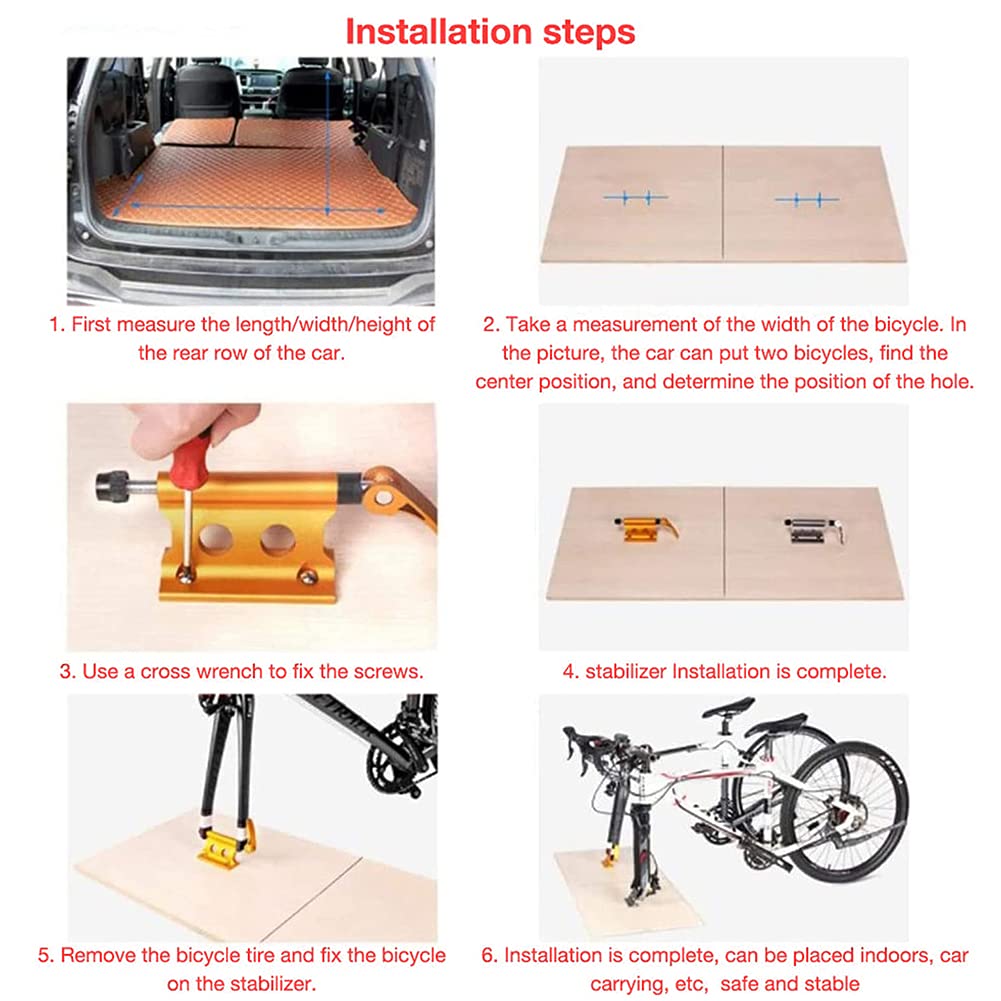 Installation steps

1. First measure the length/width/height of the rear row of the car.

2. Take a measurement of the width of the bicycle. In the picture, the car can put two bicycles, find the center position, and determine the position of the hole.

3. Use a cross wrench to fix the screws.

4. stabilizer Installation is complete.

5. Remove the bicycle tire and fix the bicycle on the stabilizer.

6. Installation is complete, can be placed indoors, car carrying, etc, safe and stable