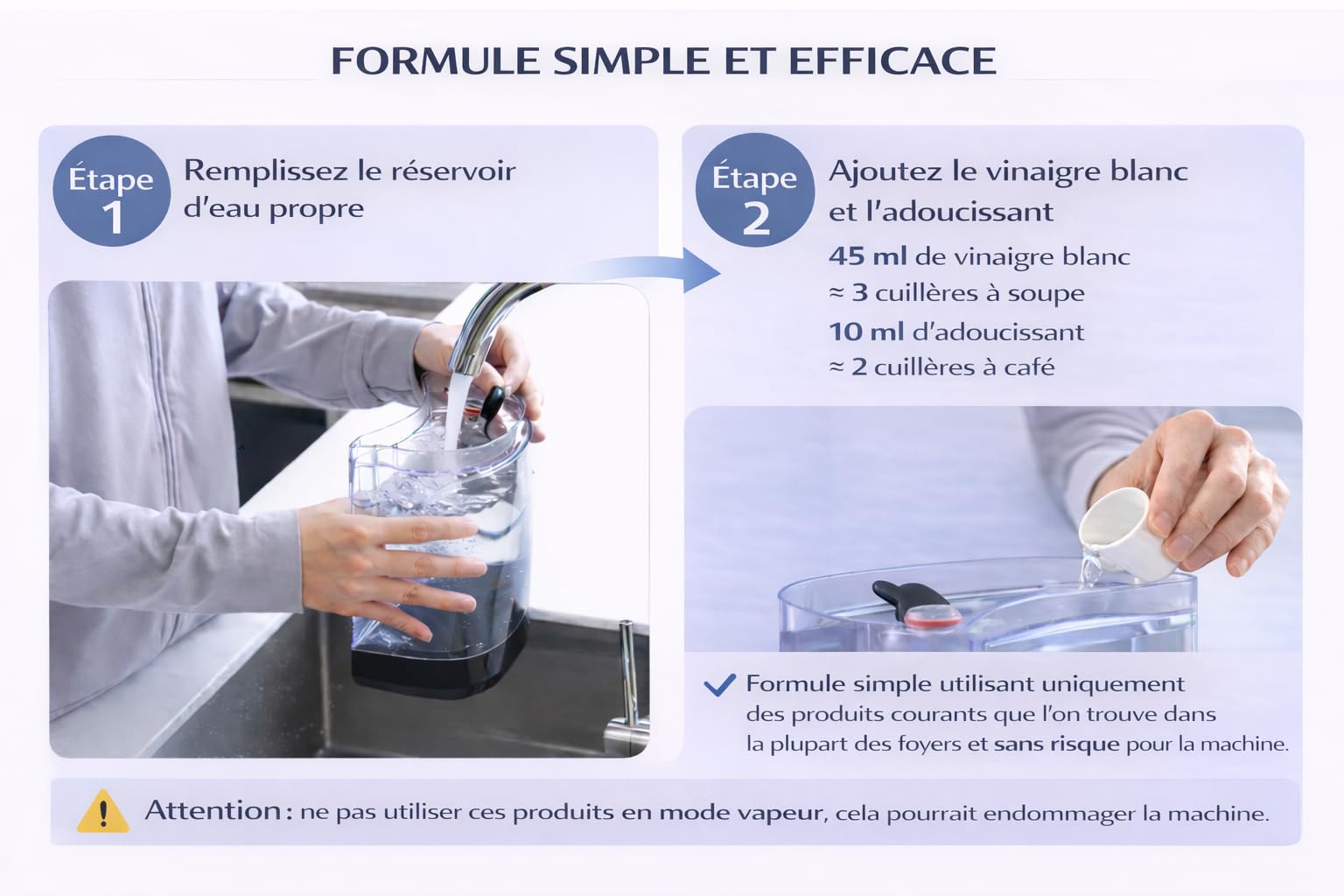 FORMULE SIMPLE ET EFFICACE

Étape 1

Remplissez le réservoir d'eau propre

Étape 2

Ajoutez le vinaigre blanc et l'adoucissant

45 ml de vinaigre blanc
≈ 3 cuillères à soupe
10 ml d'adoucissant
≈ 2 cuillères à café

Formule simple utilisant uniquement des produits courants que l'on trouve dans la plupart des foyers et sans risque pour la machine.

Attention : ne pas utiliser ces produits en mode vapeur, cela pourrait endommager la machine.