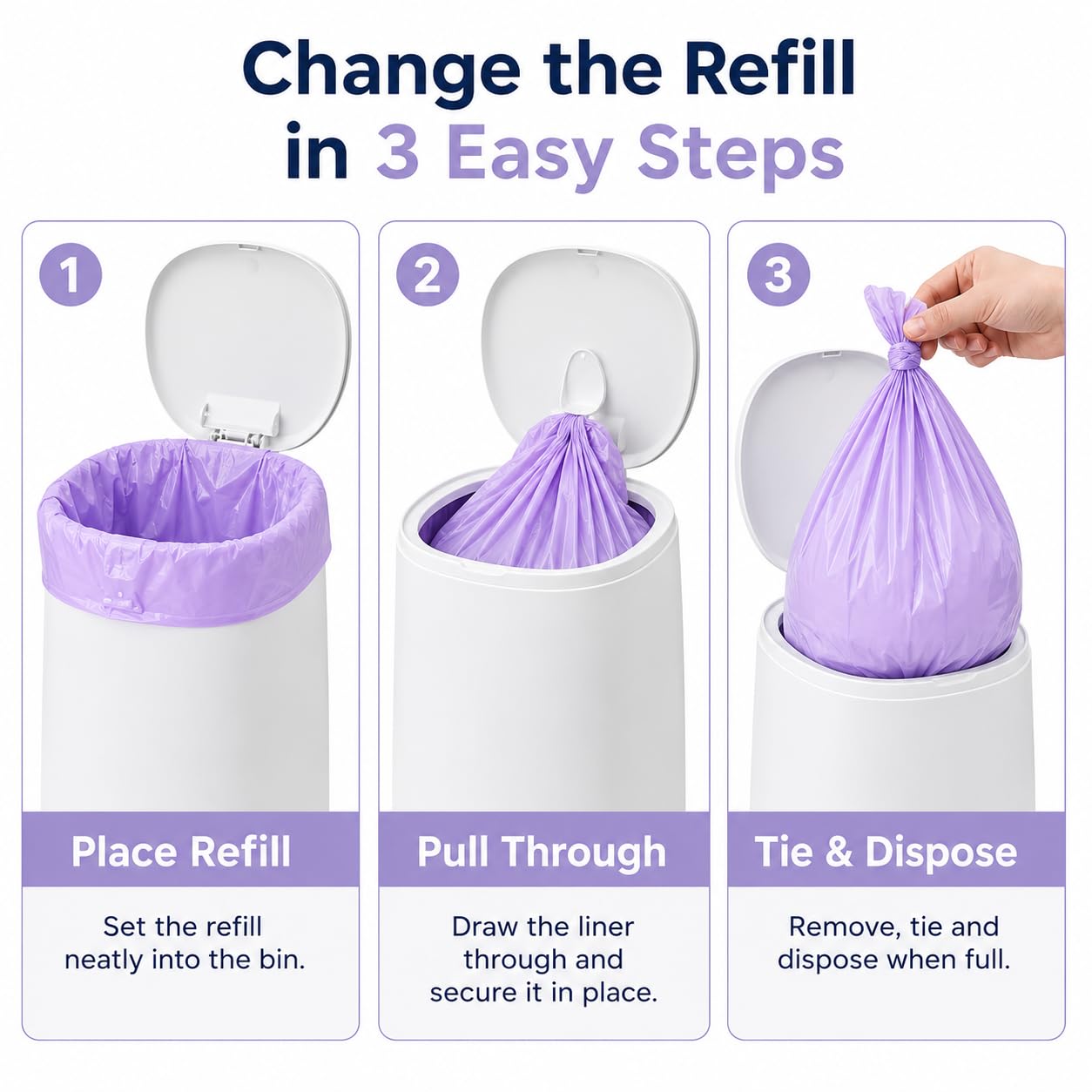 Change the Refill in 3 Easy Steps

1

Place Refill

Set the refill neatly into the bin.

2

Pull Through

Draw the liner through and secure it in place.

3

Tie & Dispose

Remove, tie and dispose when full.