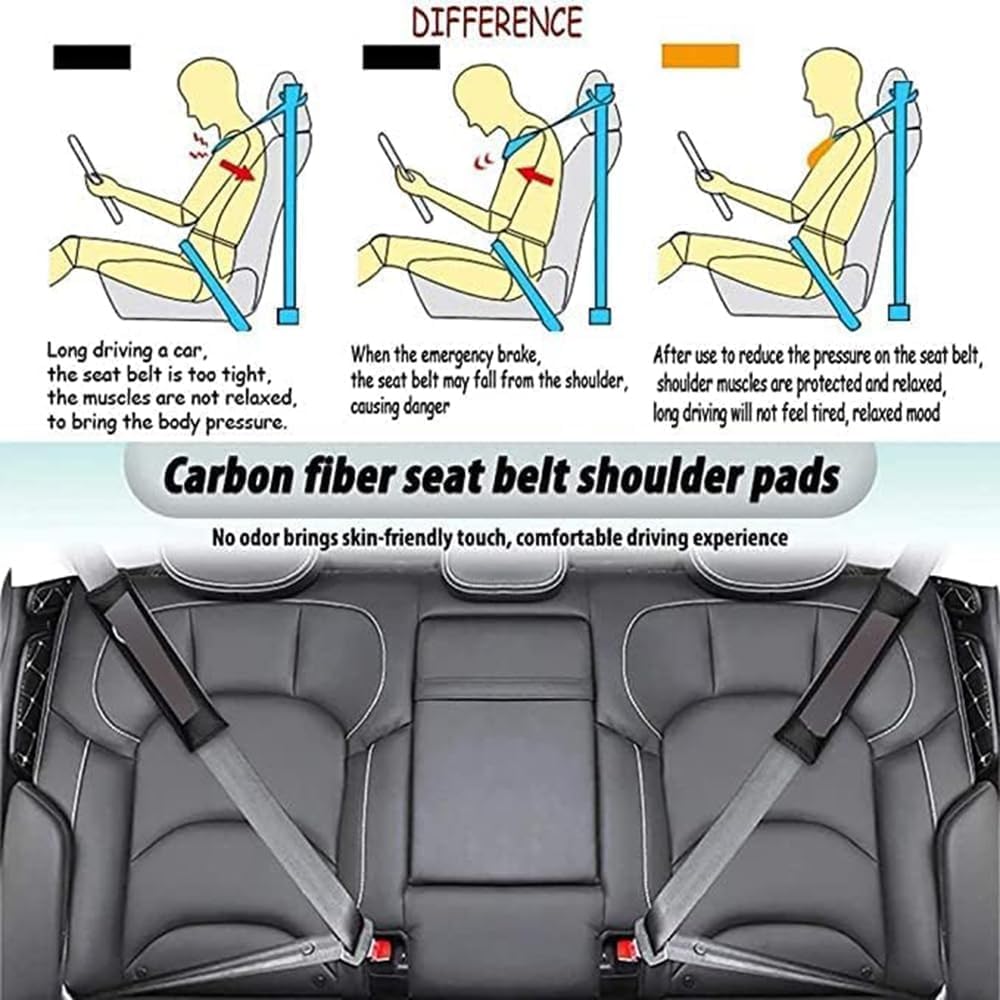 DIFFERENCE

Long driving a car, the seat belt is too tight, the muscles are not relaxed, to bring the body pressure.

When the emergency brake, the seat belt may fall from the shoulder, causing danger

After use to reduce the pressure on the seat belt, shoulder muscles are protected and relaxed, long driving will not feel tired, relaxed mood

Carbon fiber seat belt shoulder pads

No odor brings skin-friendly touch, comfortable driving experience