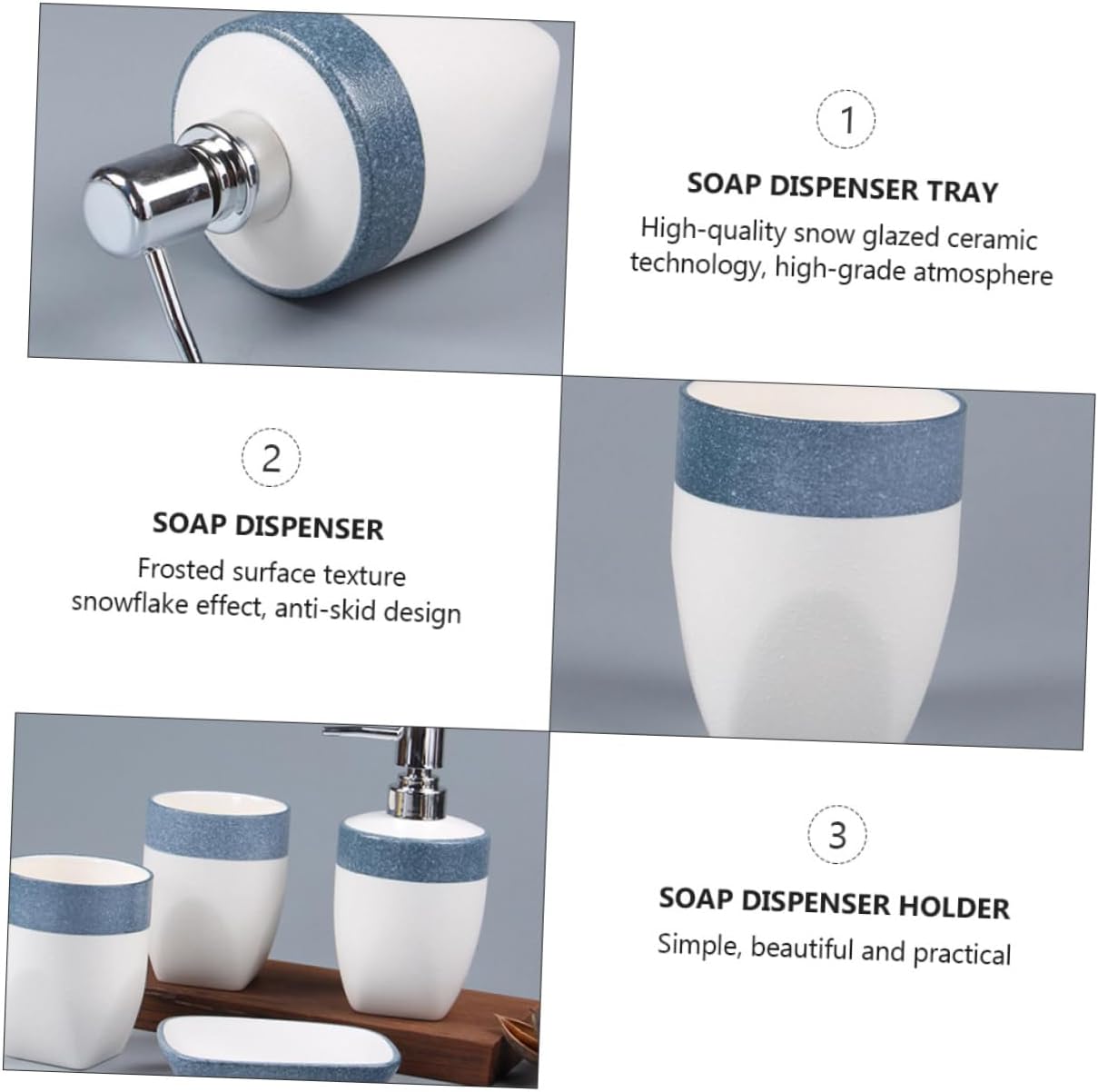 1

SOAP DISPENSER TRAY

High-quality snow glazed ceramic technology, high-grade atmosphere

2

SOAP DISPENSER

Frosted surface texture snowflake effect, anti-skid design

3

SOAP DISPENSER HOLDER

Simple, beautiful and practical