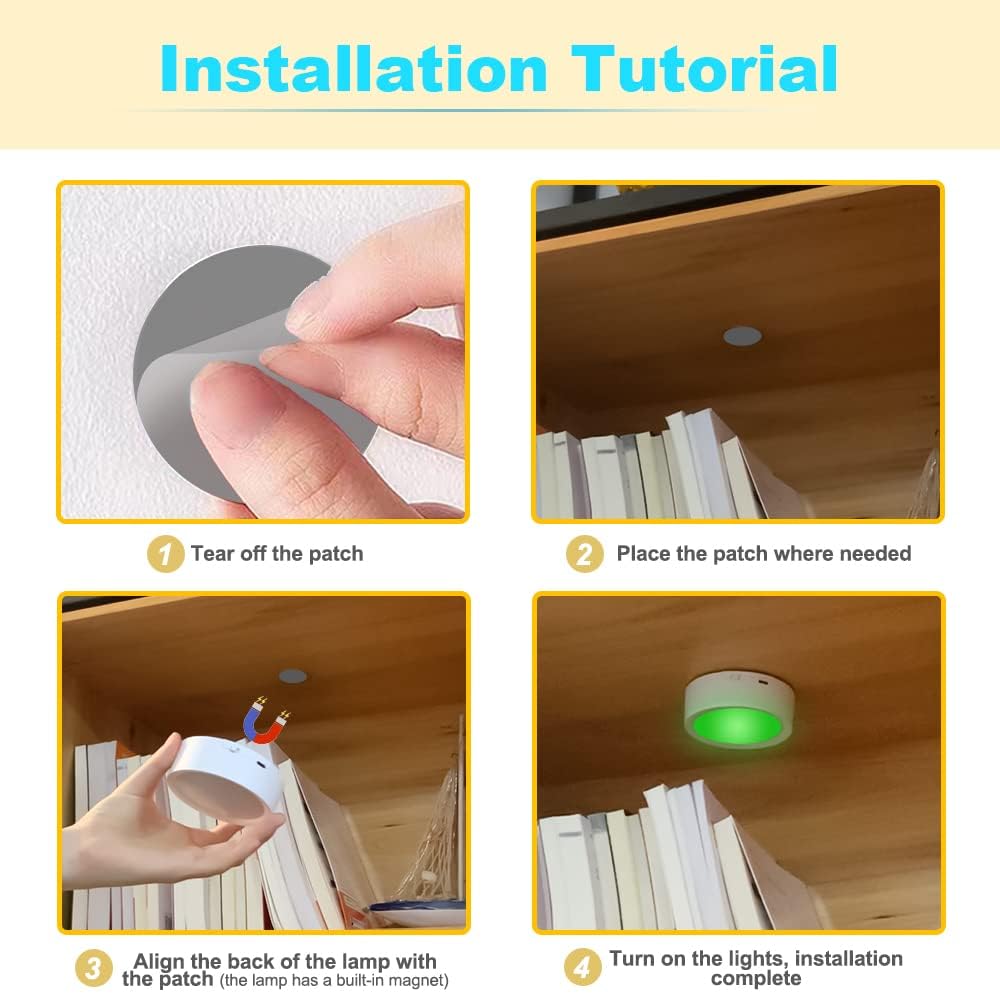 Installation Tutorial

1 Tear off the patch

2 Place the patch where needed

3 Align the back of the lamp with the patch (the lamp has a built-in magnet)

4 Turn on the lights, installation complete