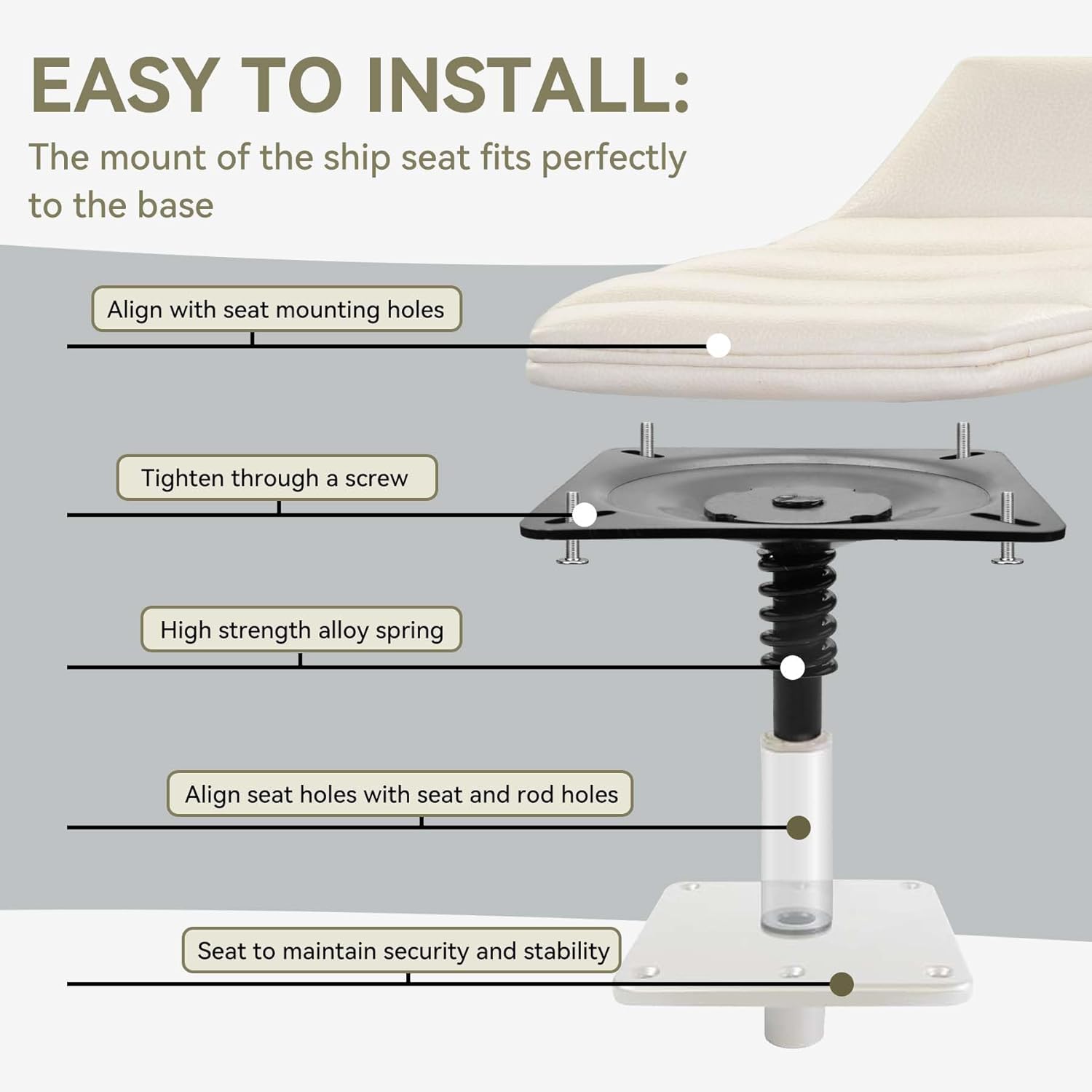 EASY TO INSTALL:
The mount of the ship seat fits perfectly to the base

Align with seat mounting holes

Tighten through a screw

High strength alloy spring

Align seat holes with seat and rod holes

Seat to maintain security and stability