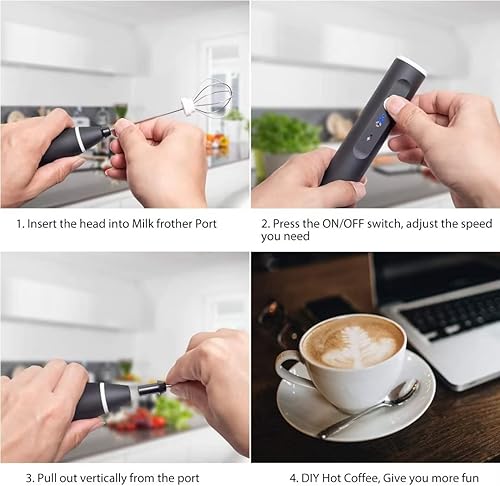 1. Insert the head into Milk frother Port

2. Press the ON/OFF switch, adjust the speed you need

3. Pull out vertically from the port

4. DIY Hot Coffee, Give you more fun