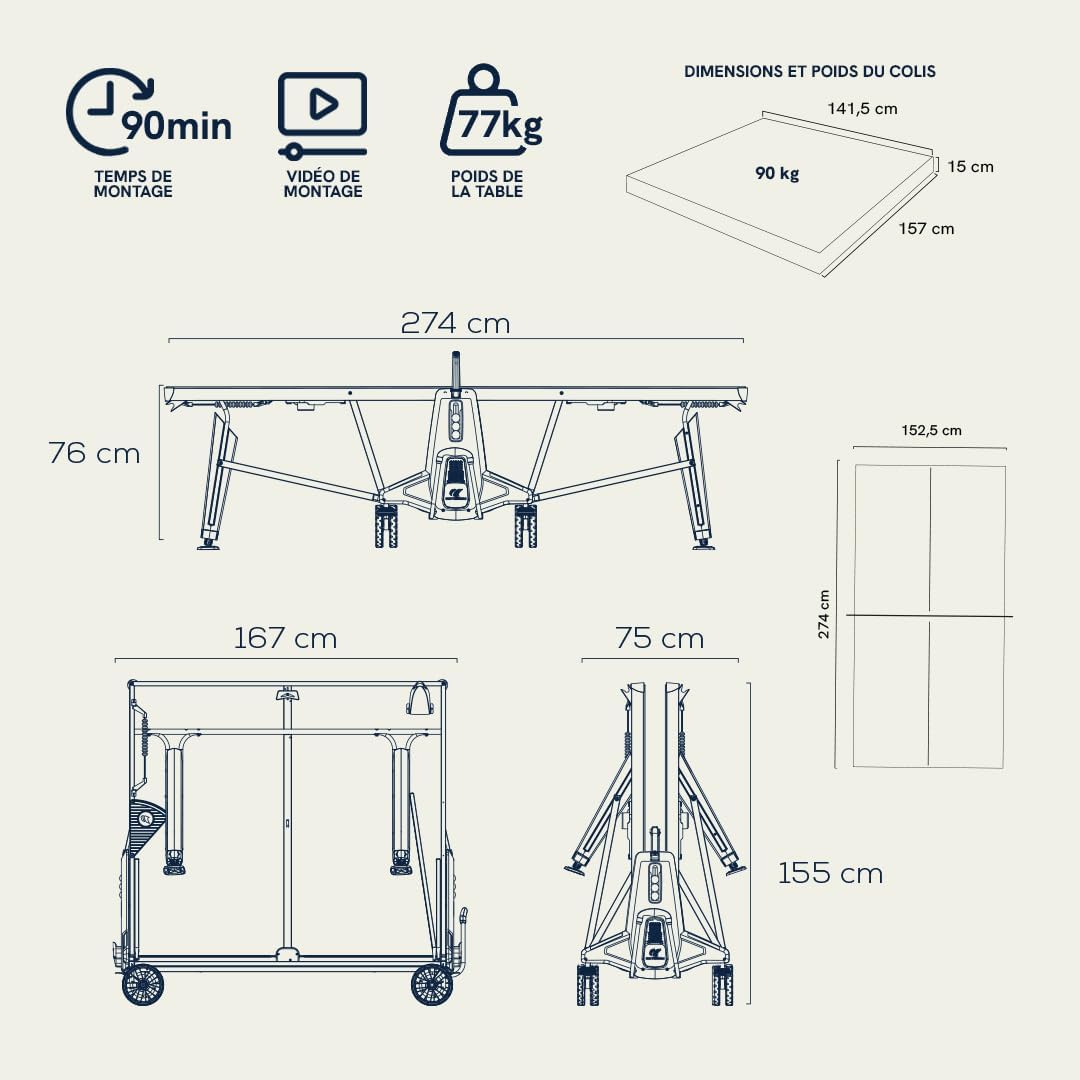 90min
TEMPS DE MONTAGE

VIDÉO DE MONTAGE

77kg
POIDS DE LA TABLE

DIMENSIONS ET POIDS DU COLIS
141,5 cm
90 kg
15 cm
157 cm

274 cm
76 cm

152,5 cm
274 cm

167 cm

75 cm
155 cm