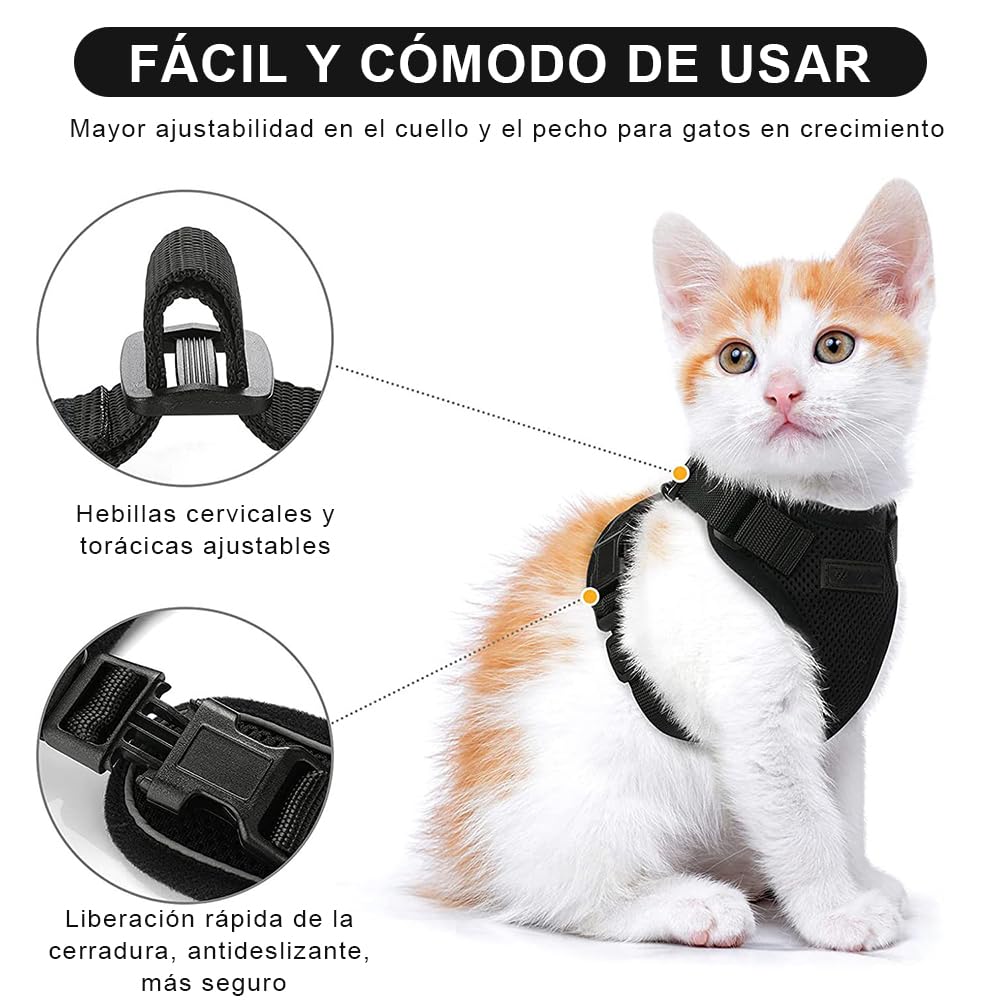 FÁCIL Y CÓMODO DE USAR

Mayor ajustabilidad en el cuello y el pecho para gatos en crecimiento

Hebillas cervicales y torácicas ajustables

Liberación rápida de la cerradura, antideslizante, más seguro