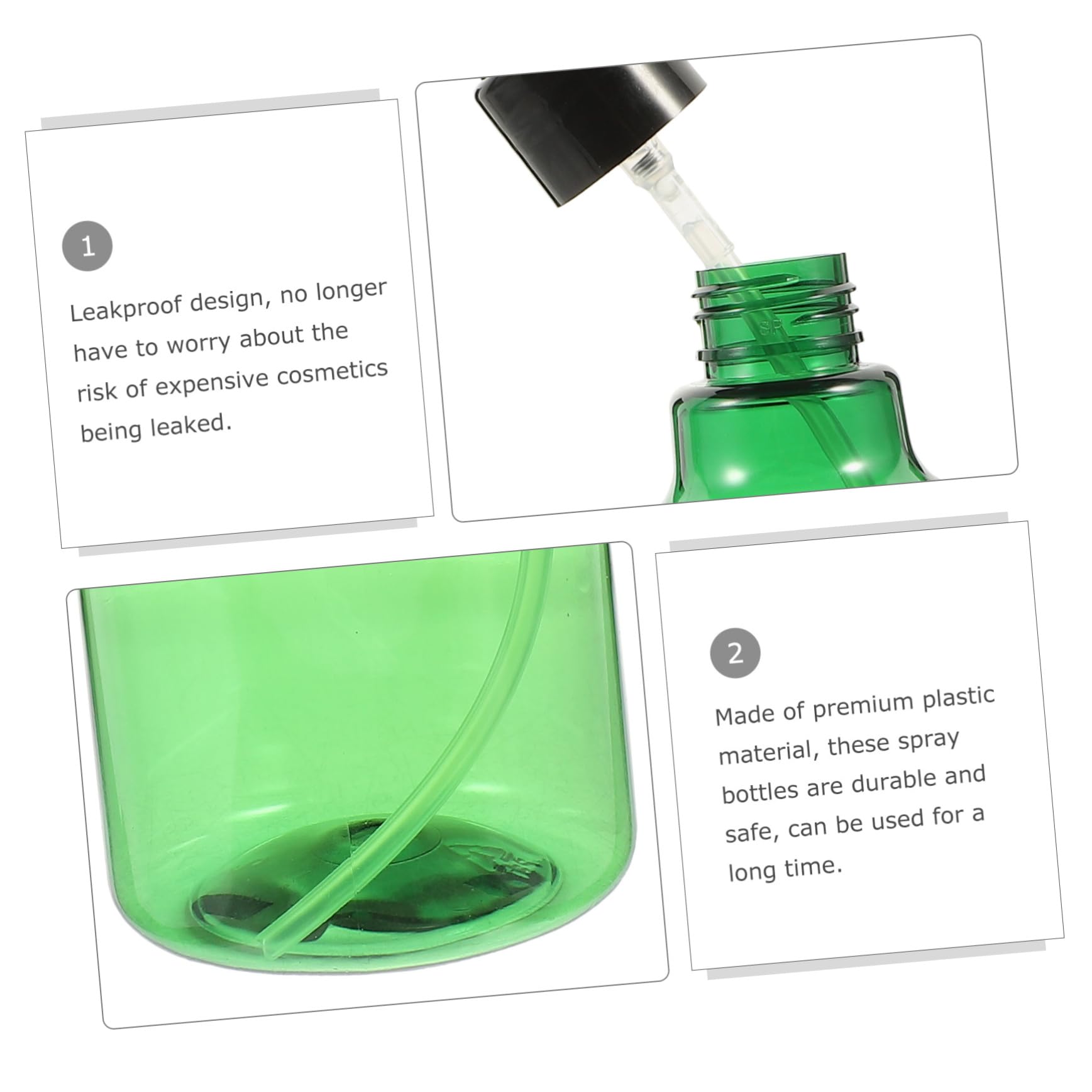 1

Leakproof design, no longer have to worry about the risk of expensive cosmetics being leaked.

2

Made of premium plastic material, these spray bottles are durable and safe, can be used for a long time.