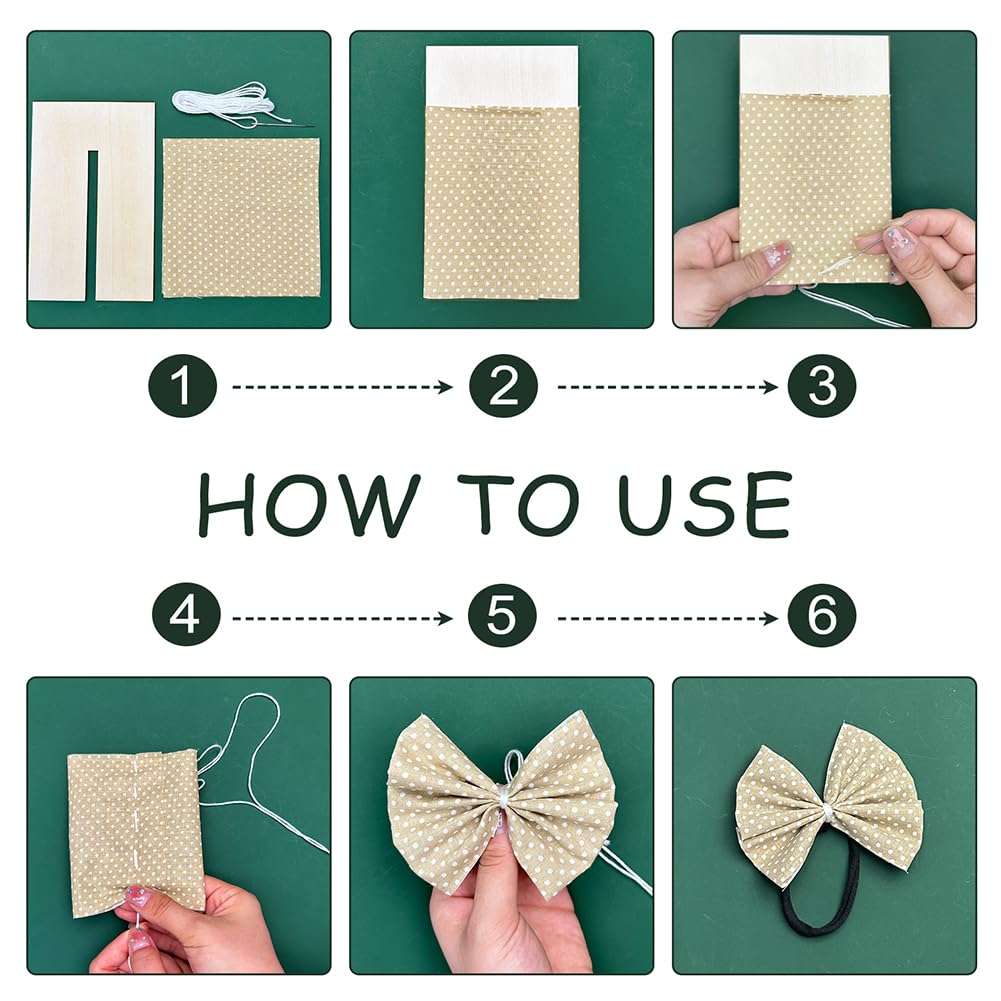 1
2
3

HOW TO USE

4
5
6