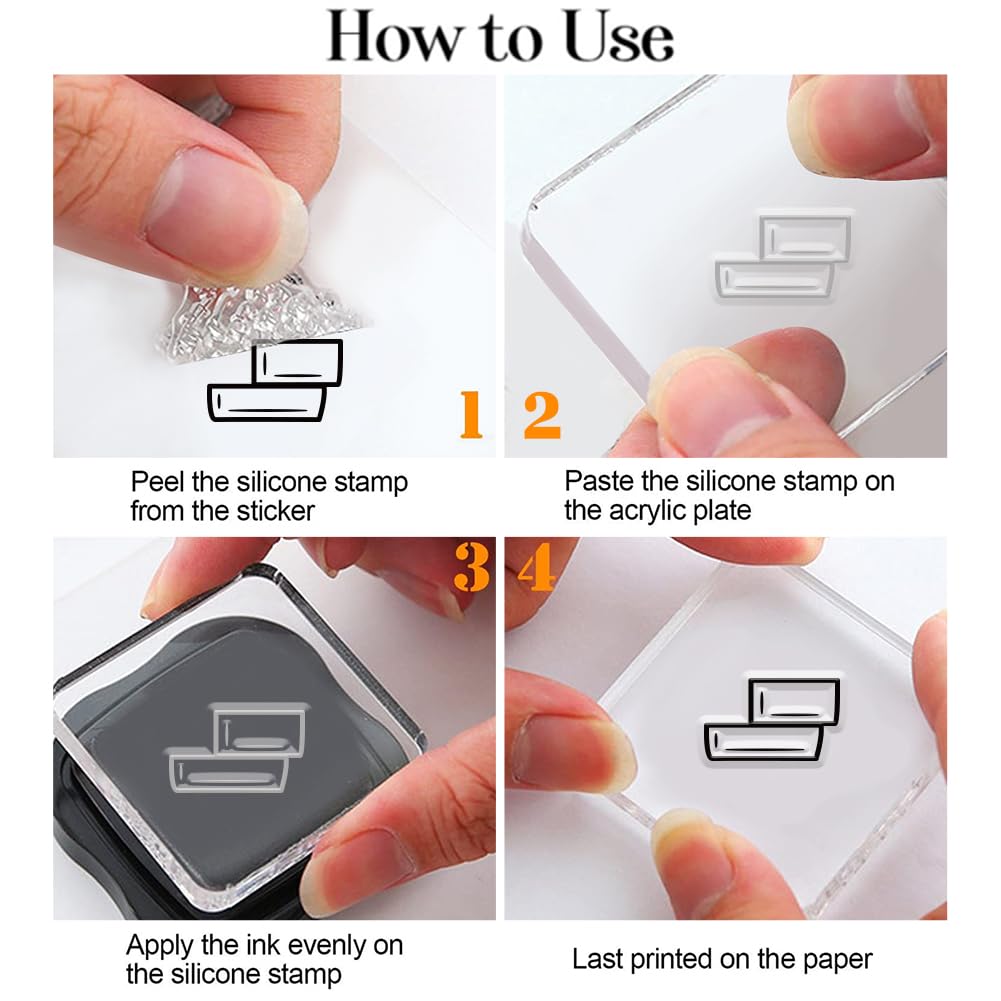 How to Use

1

Peel the silicone stamp from the sticker

2

Paste the silicone stamp on the acrylic plate

3

Apply the ink evenly on the silicone stamp

4

Last printed on the paper