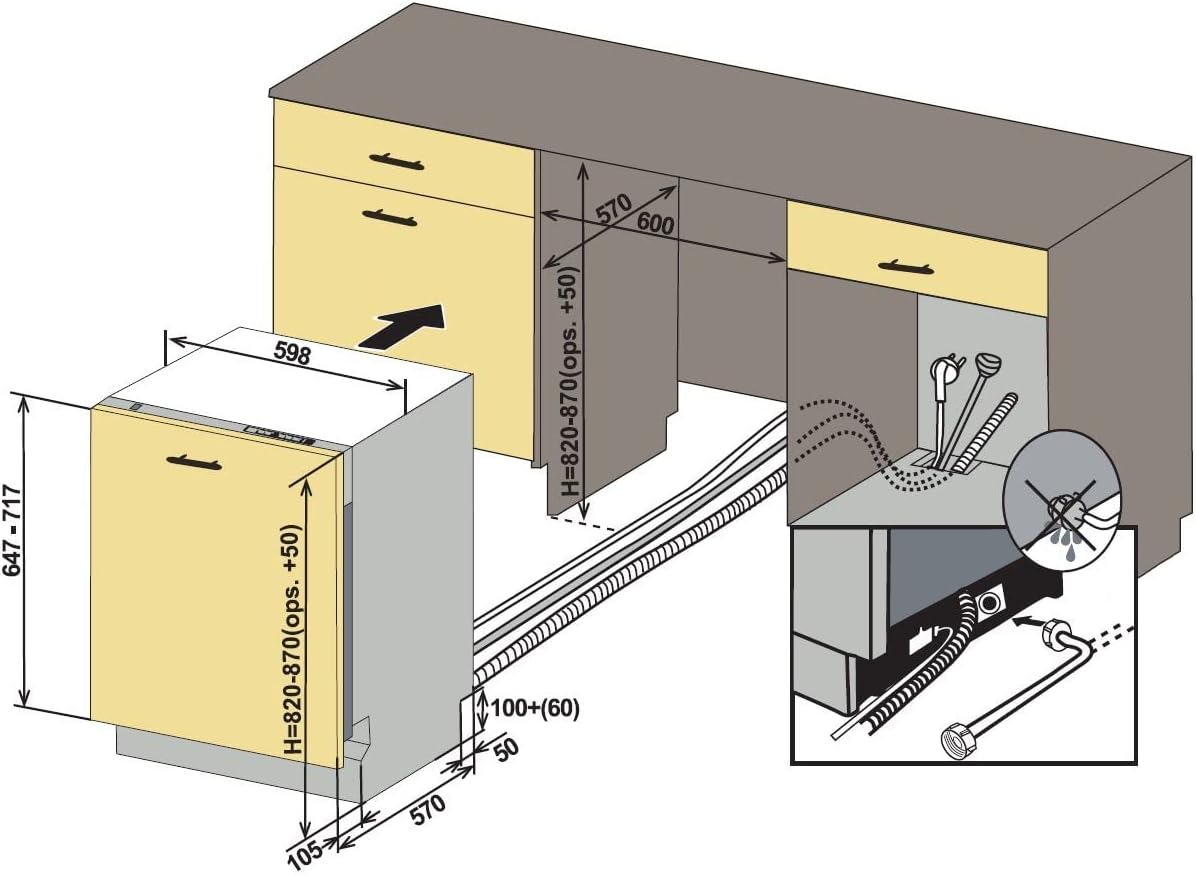 570
600
H=820-870(ops. +50)
598
647 - 717
H=820-870(ops. +50)
100+(60)
50
570
105