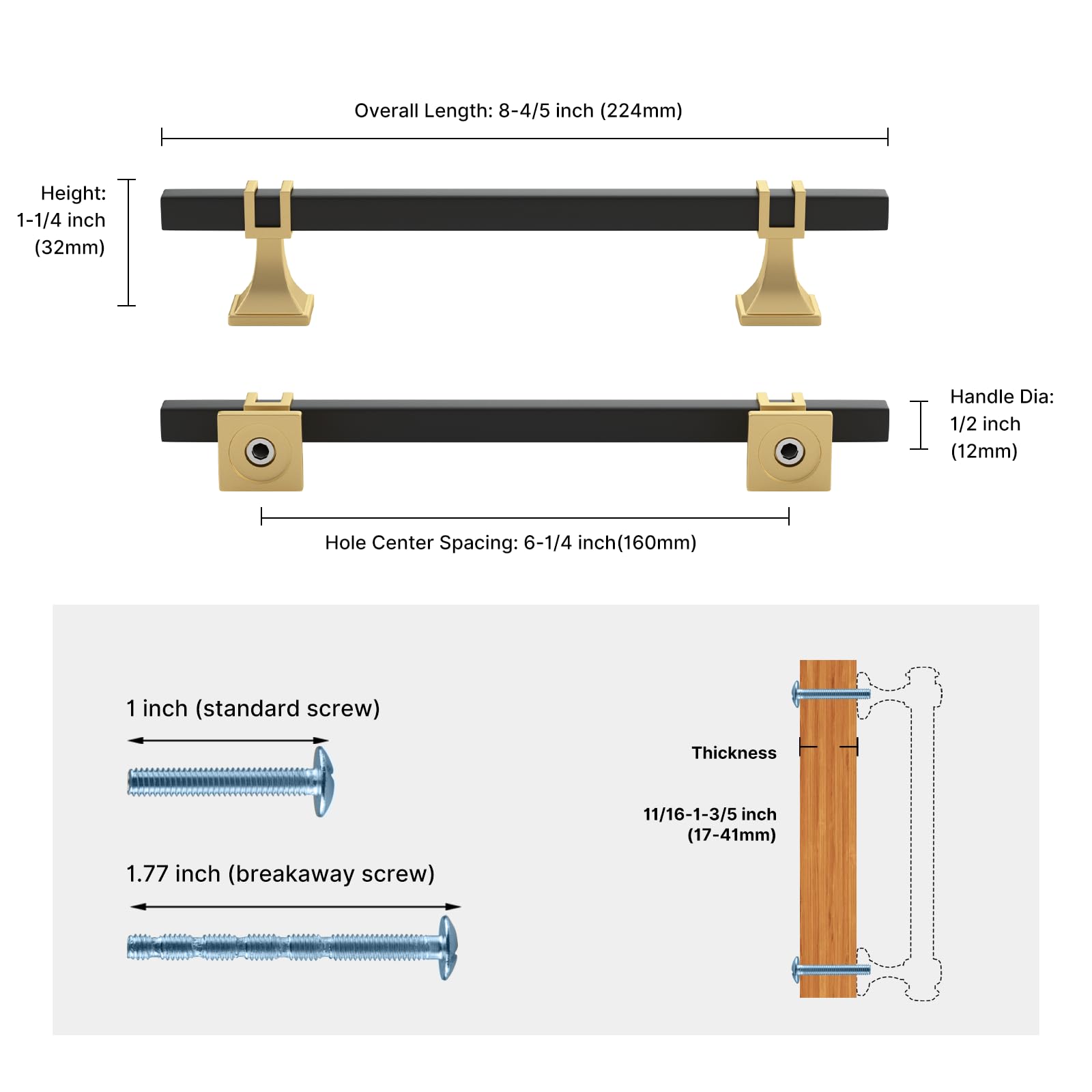 Overall Length: 8-4/5 inch (224mm)

Height:
1-1/4 inch
(32mm)

Handle Dia:
1/2 inch
(12mm)

Hole Center Spacing: 6-1/4 inch(160mm)

1 inch (standard screw)

1.77 inch (breakaway screw)

Thickness

11/16-1-3/5 inch
(17-41mm)