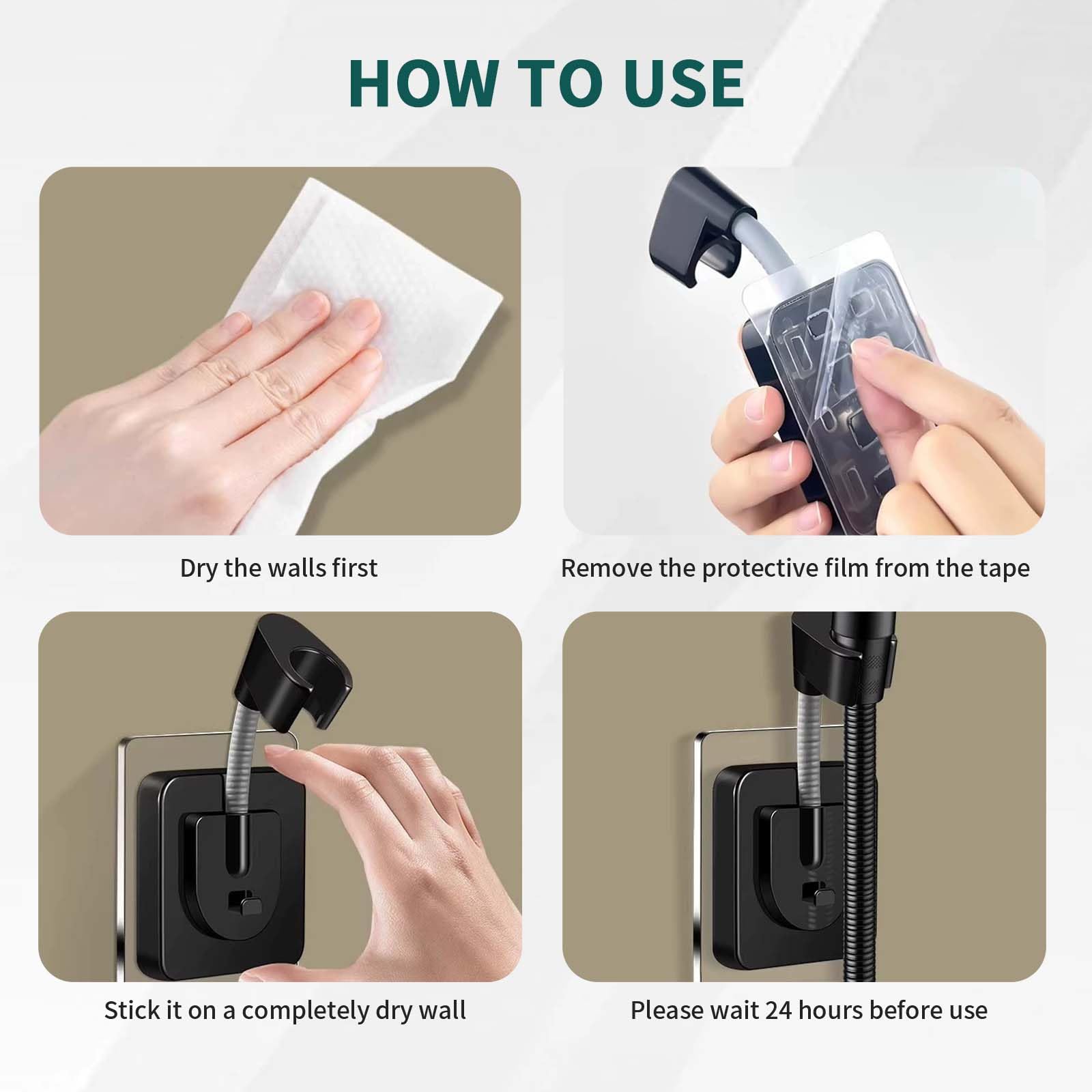 HOW TO USE

Dry the walls first

Remove the protective film from the tape

Stick it on a completely dry wall

Please wait 24 hours before use