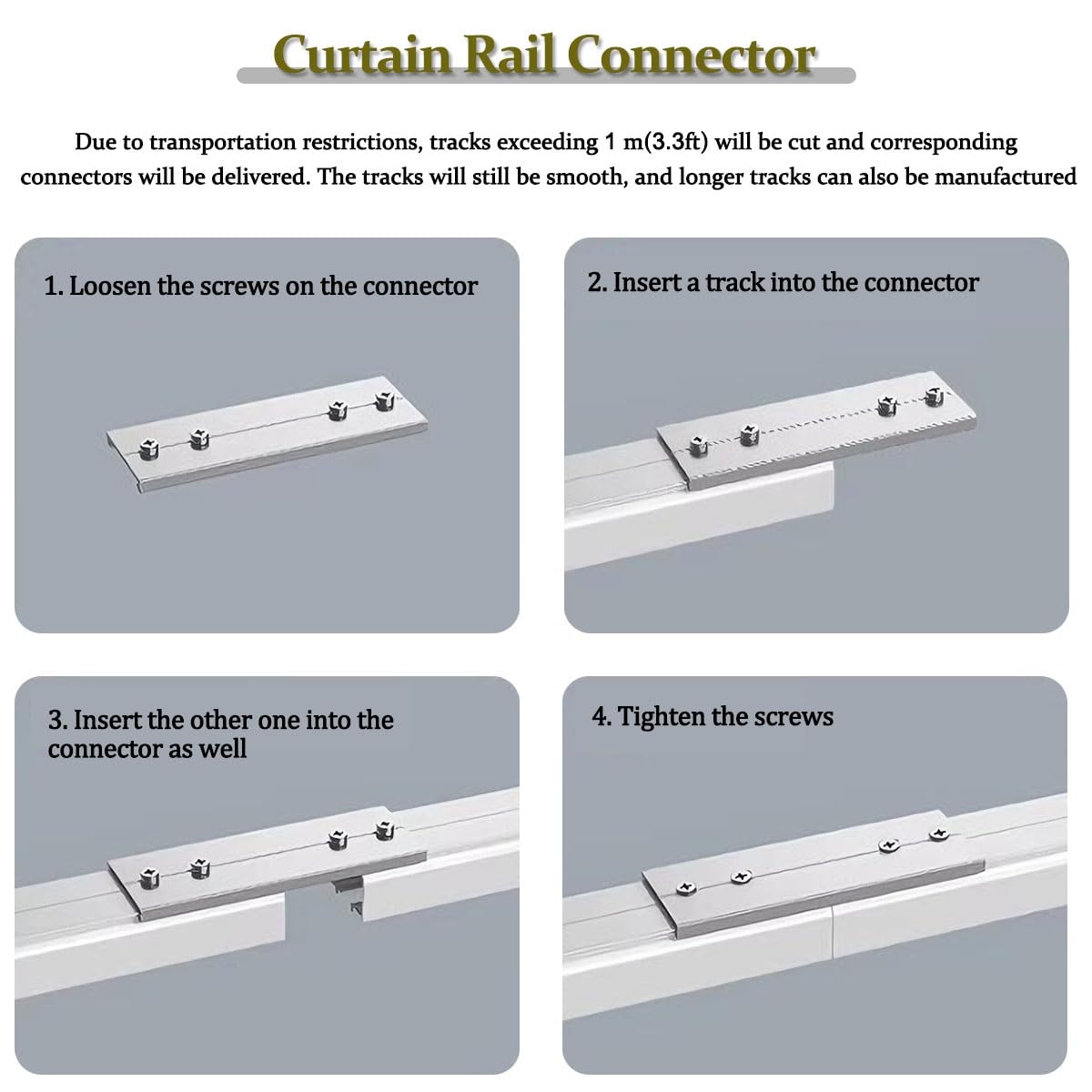 Curtain Rail Connector

Due to transportation restrictions, tracks exceeding 1 m(3.3ft) will be cut and corresponding connectors will be delivered. The tracks will still be smooth, and longer tracks can also be manufactured

1. Loosen the screws on the connector

2. Insert a track into the connector

3. Insert the other one into the connector as well

4. Tighten the screws