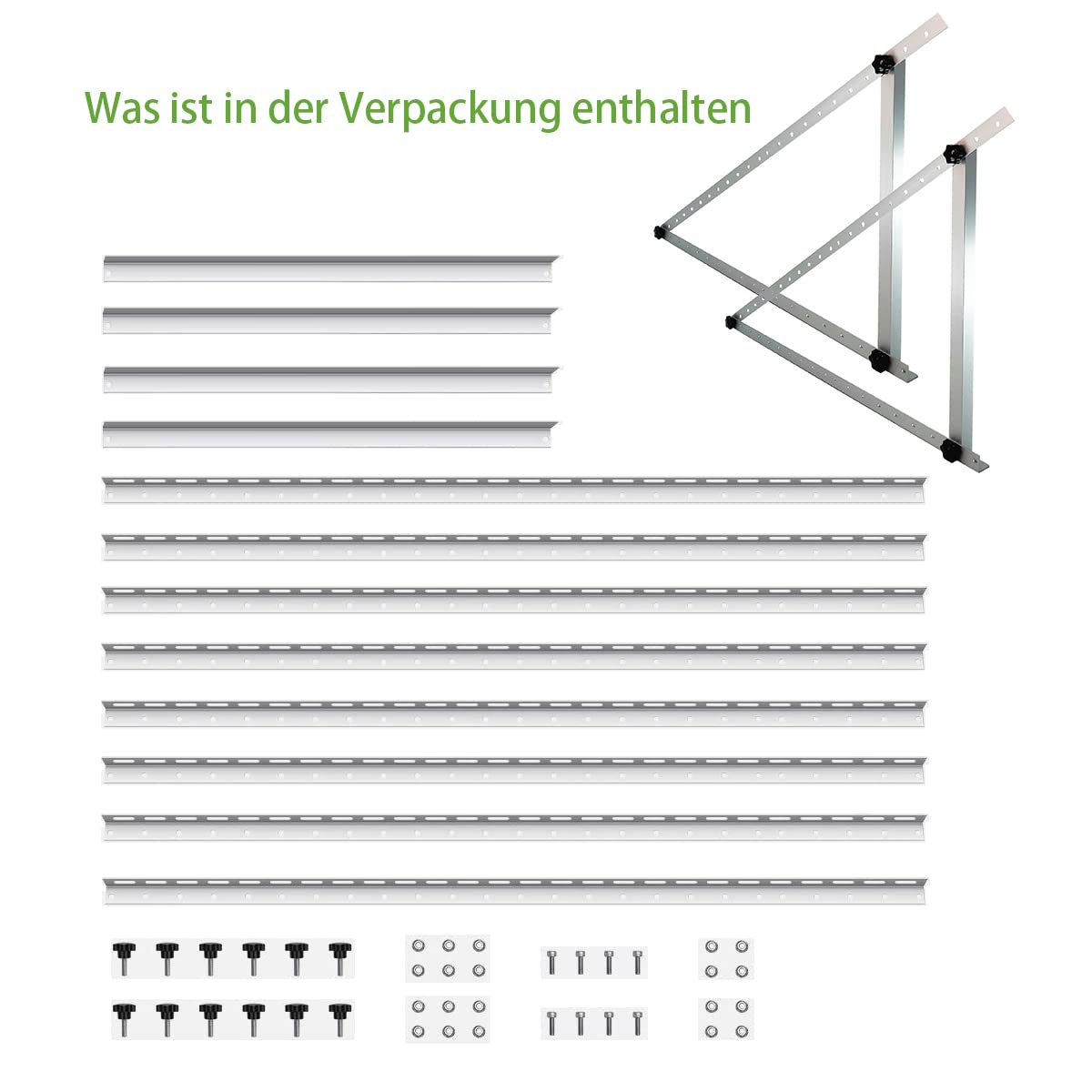 Was ist in der Verpackung enthalten