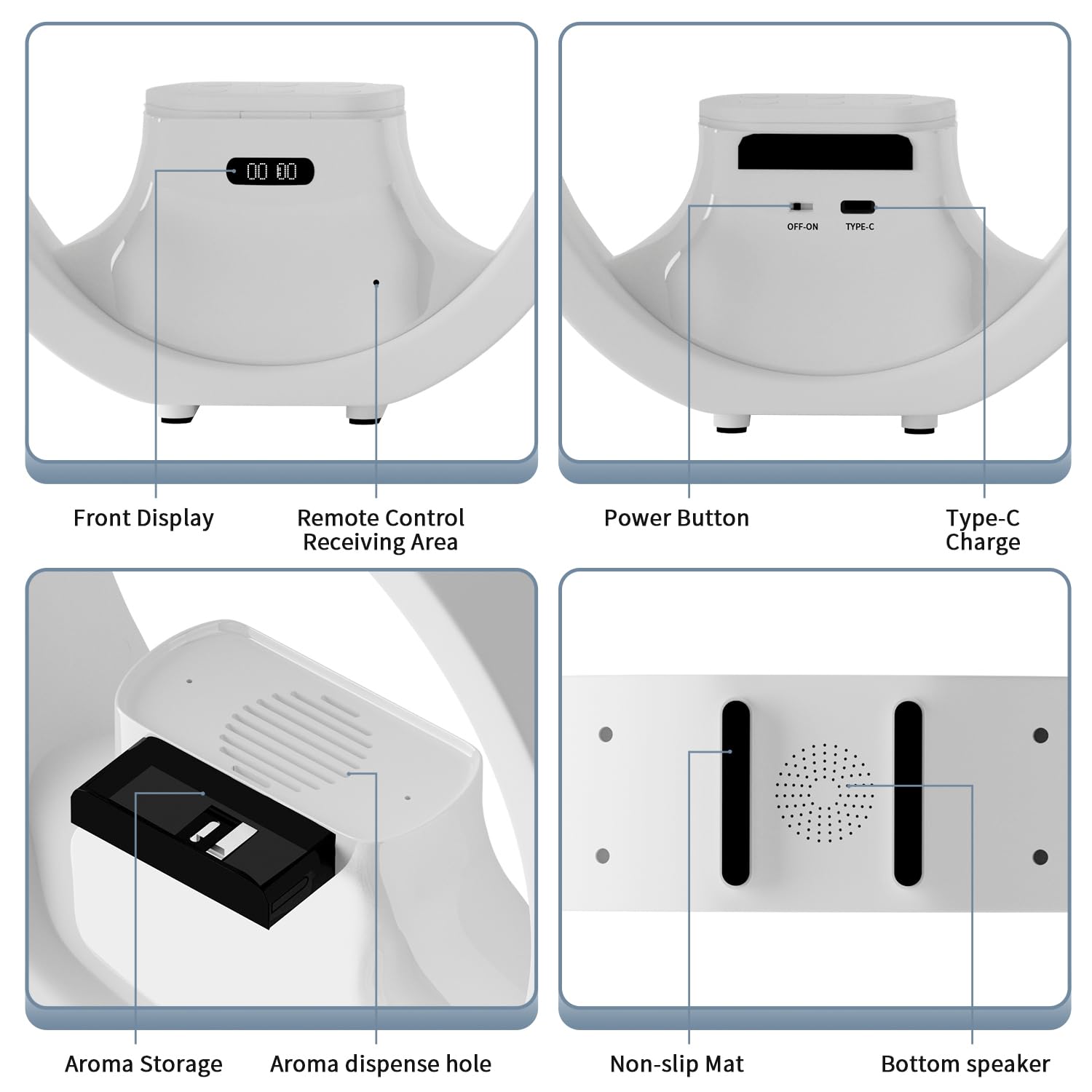 00 00

Front Display

Remote Control Receiving Area

OFF-ON

TYPE-C

Power Button

Type-C Charge

Aroma Storage

Aroma dispense hole

Non-slip Mat

Bottom speaker