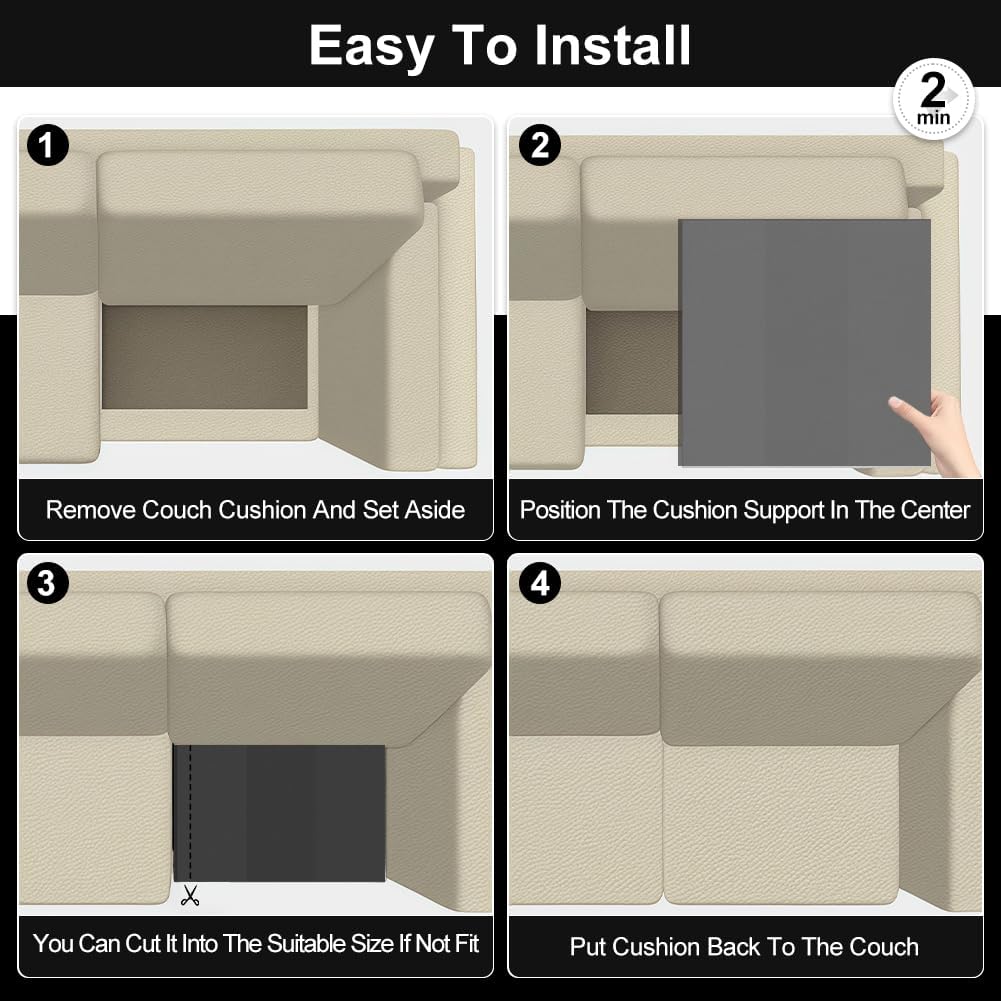 Easy To Install

2 min

1
Remove Couch Cushion And Set Aside

2
Position The Cushion Support In The Center

3
You Can Cut It Into The Suitable Size If Not Fit

4
Put Cushion Back To The Couch