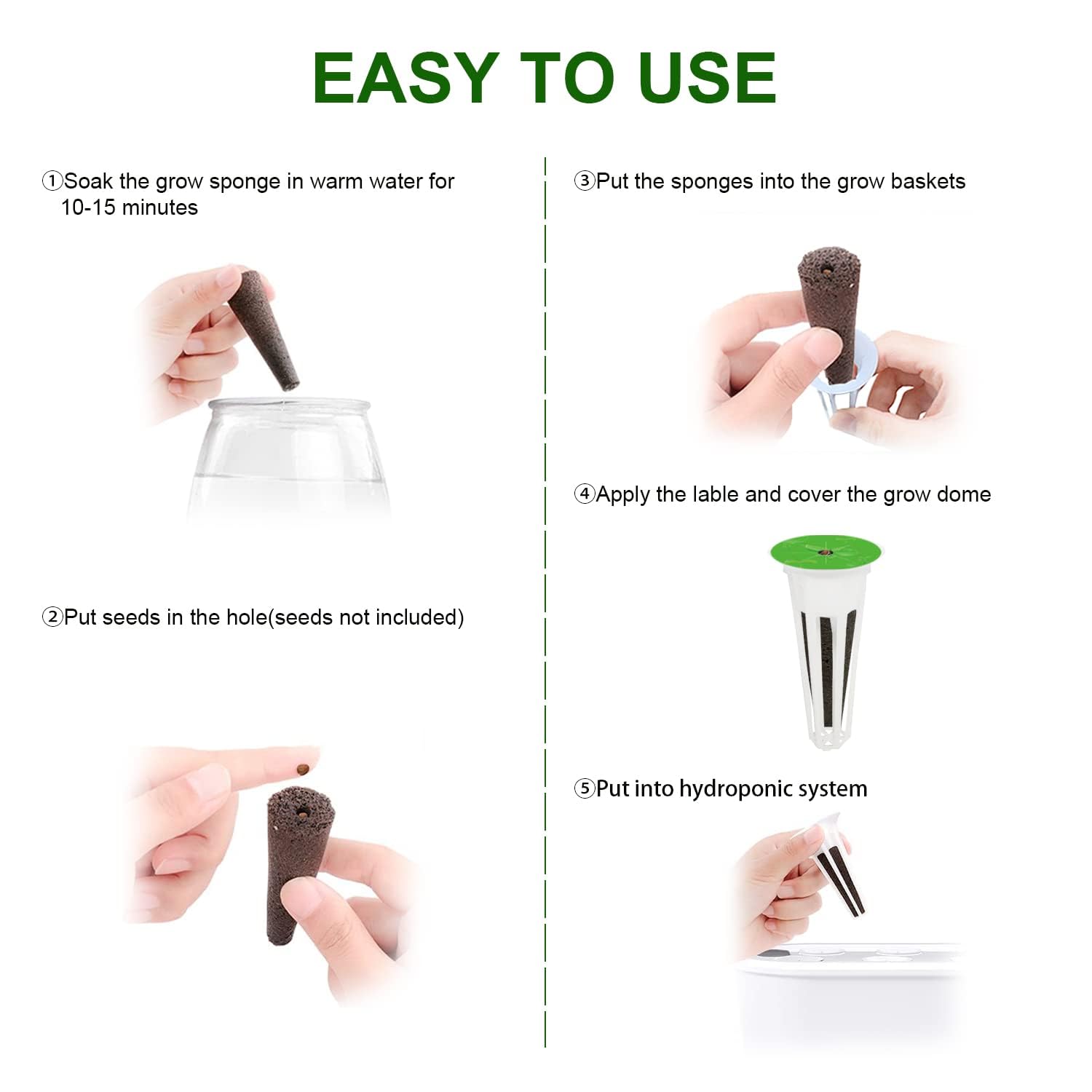 EASY TO USE

①Soak the grow sponge in warm water for 10-15 minutes

②Put seeds in the hole(seeds not included)

③Put the sponges into the grow baskets

④Apply the lable and cover the grow dome

⑤Put into hydroponic system