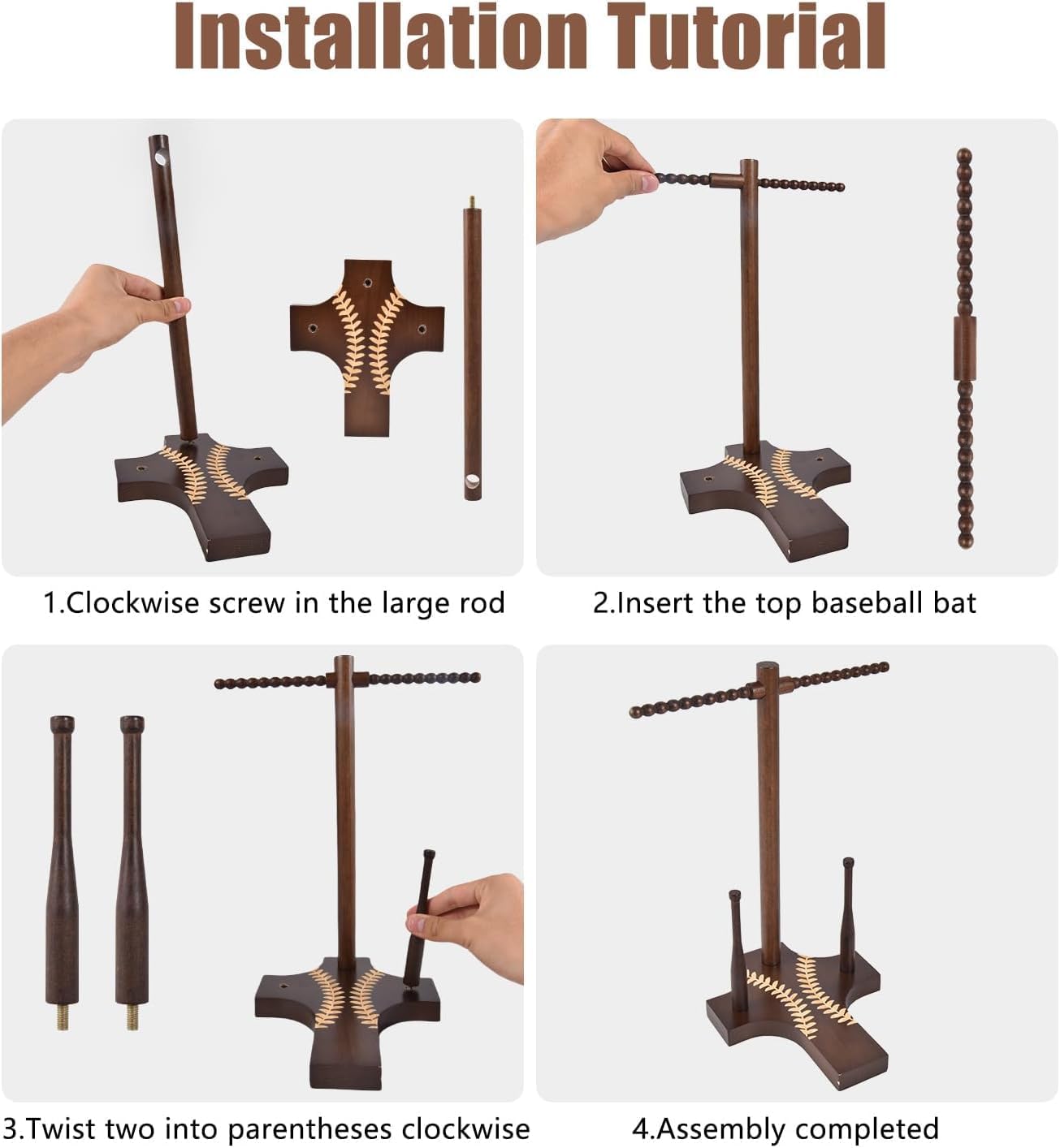 Installation Tutorial

1.Clockwise screw in the large rod

2.Insert the top baseball bat

3.Twist two into parentheses clockwise

4.Assembly completed